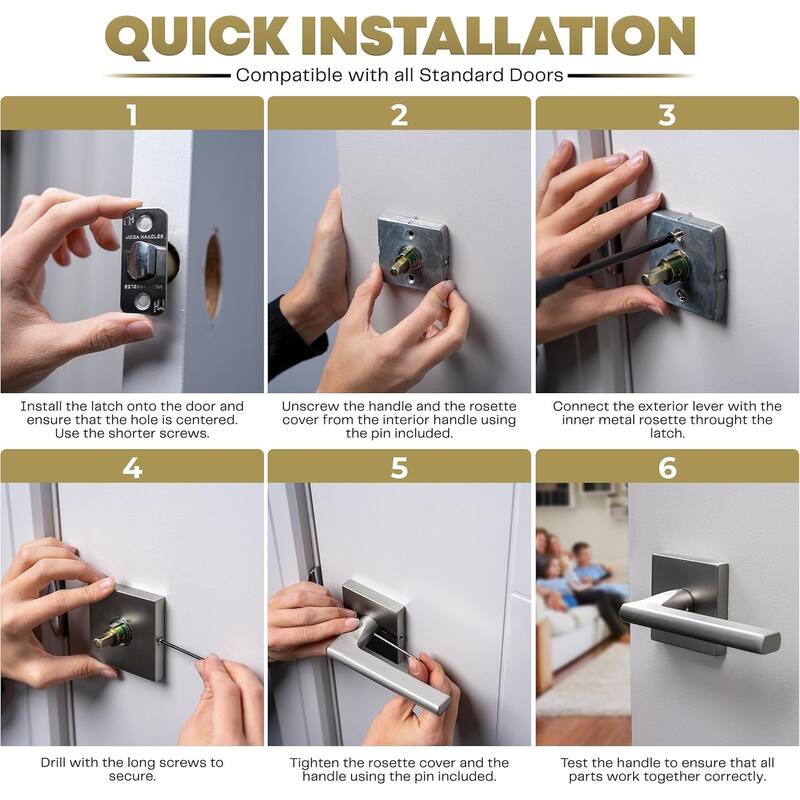 QUICK INSTALLATION

Compatible with all Standard Doors

1

MEGA HANDLES

MEGA HANDLES

Install the latch onto the door and ensure that the hole is centered. Use the shorter screws.

2

Unscrew the handle and the rosette cover from the interior handle using the pin included.

3

Connect the exterior lever with the inner metal rosette throught the latch.

4

Drill with the long screws to secure.

5

Tighten the rosette cover and the handle using the pin included.

6

Test the handle to ensure that all parts work together correctly.