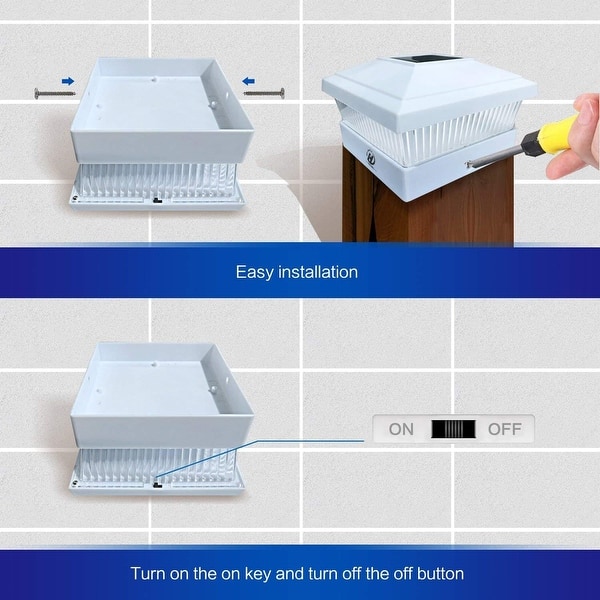 Easy installation

ON OFF

Turn on the on key and turn off the off button