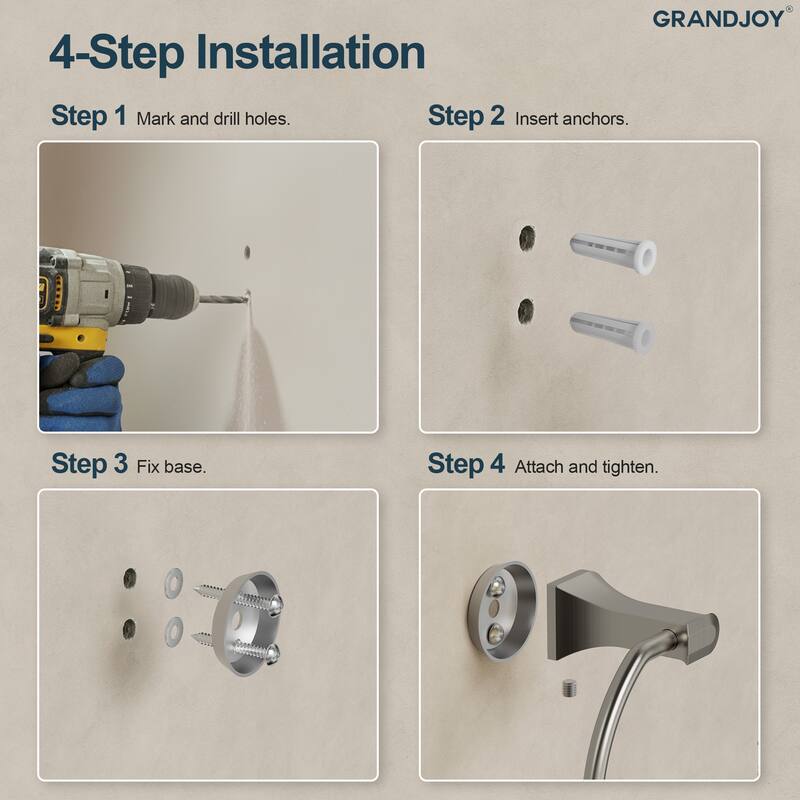 GRANDJOY®

4-Step Installation

Step 1 Mark and drill holes.

Step 2 Insert anchors.

Step 3 Fix base.

Step 4 Attach and tighten.