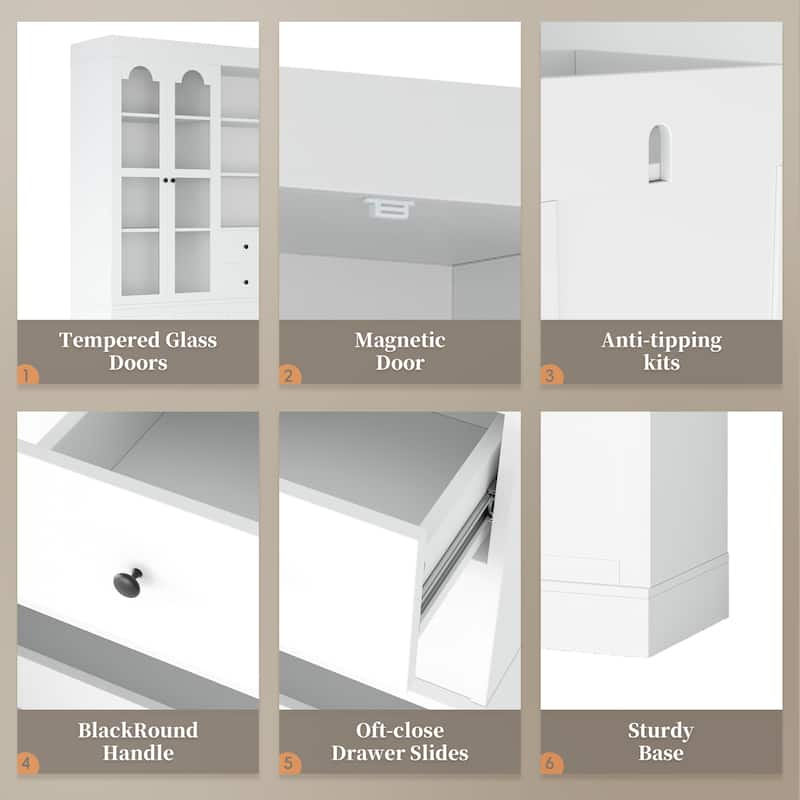 Tempered Glass Doors
1

Magnetic Door
2

Anti-tipping kits
3

BlackRound Handle
4

Oft-close Drawer Slides
5

Sturdy Base
6