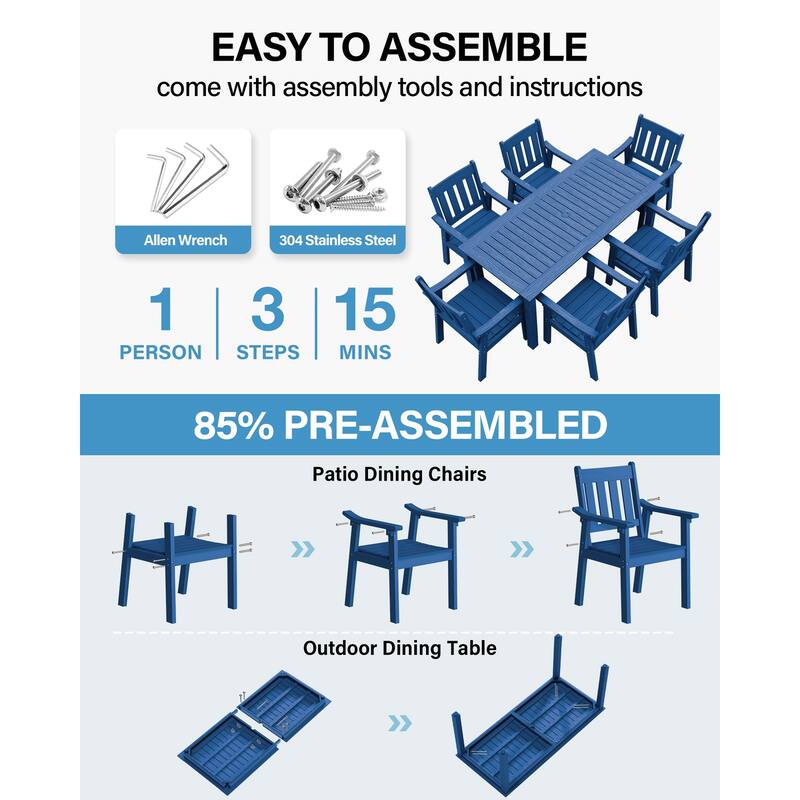 EASY TO ASSEMBLE

come with assembly tools and instructions

Allen Wrench

304 Stainless Steel

1 PERSON

3 STEPS

15 MINS

85% PRE-ASSEMBLED

Patio Dining Chairs

Outdoor Dining Table