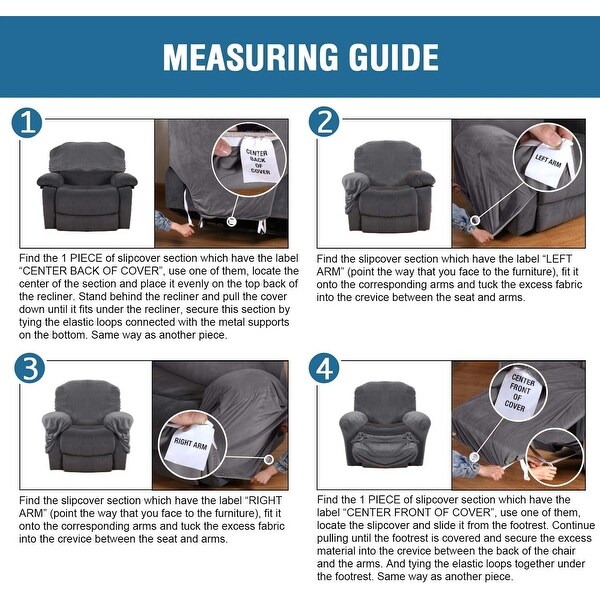 MEASURING GUIDE

1

CENTER BACK OF COVER

Find the 1 PIECE of slipcover section which have the label "CENTER BACK OF COVER", use one of them, locate the center of the section and place it evenly on the top back of the recliner. Stand behind the recliner and pull the cover down until it fits under the recliner, secure this section by tying the elastic loops connected with the metal supports on the bottom. Same way as another piece.

2

LEFT ARM

Find the slipcover section which have the label "LEFT ARM" (point the way that you face to the furniture), fit it onto the corresponding arms and tuck the excess fabric into the crevice between the seat and arms.

3

RIGHT ARM

Find the slipcover section which have the label "RIGHT ARM" (point the way that you face to the furniture), fit it onto the corresponding arms and tuck the excess fabric into the crevice between the seat and arms.

4

CENTER FRONT OF COVER

Find the 1 PIECE of slipcover section which have the label "CENTER FRONT OF COVER", use one of them, locate the slipcover and slide it from the footrest. Continue pulling until the footrest is covered and secure the excess material into the crevice between the back of the chair and the arms. And tying the elastic loops together under the footrest. Same way as another piece.