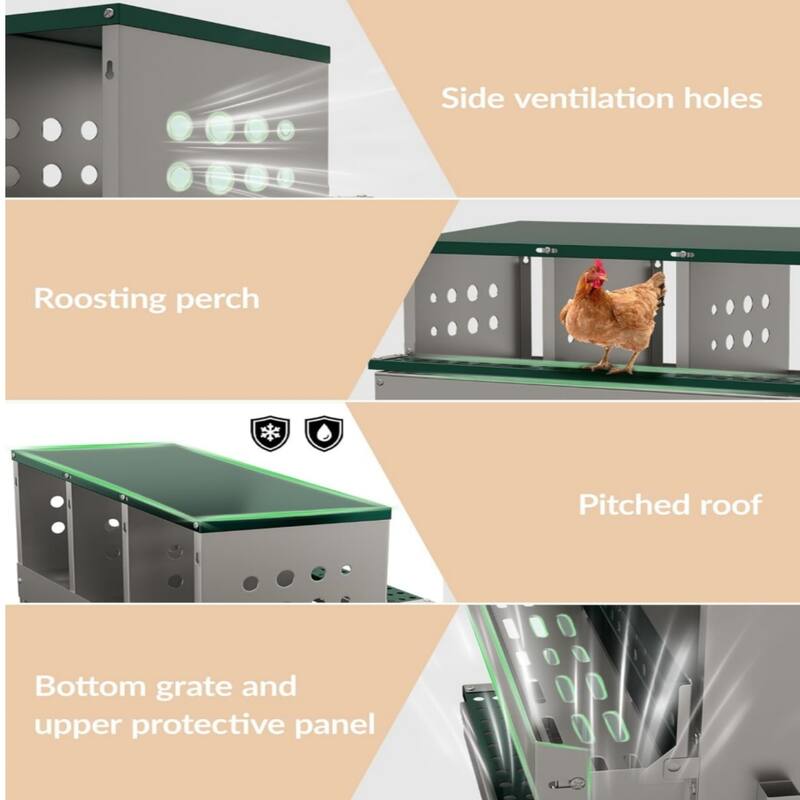 Side ventilation holes

Roosting perch

Pitched roof

Bottom grate and upper protective panel