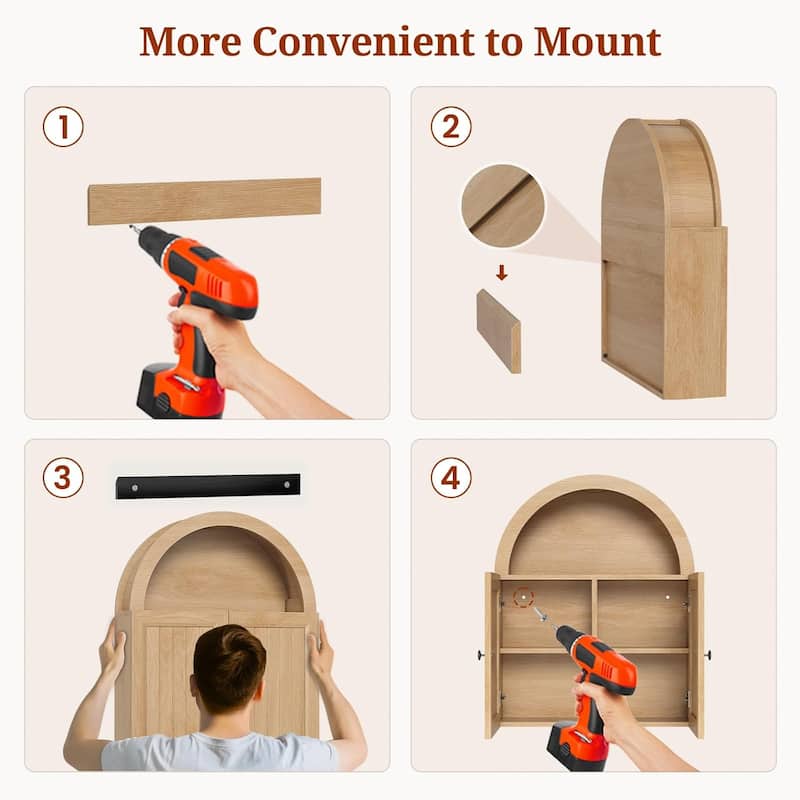 More Convenient to Mount

1

2

3

4