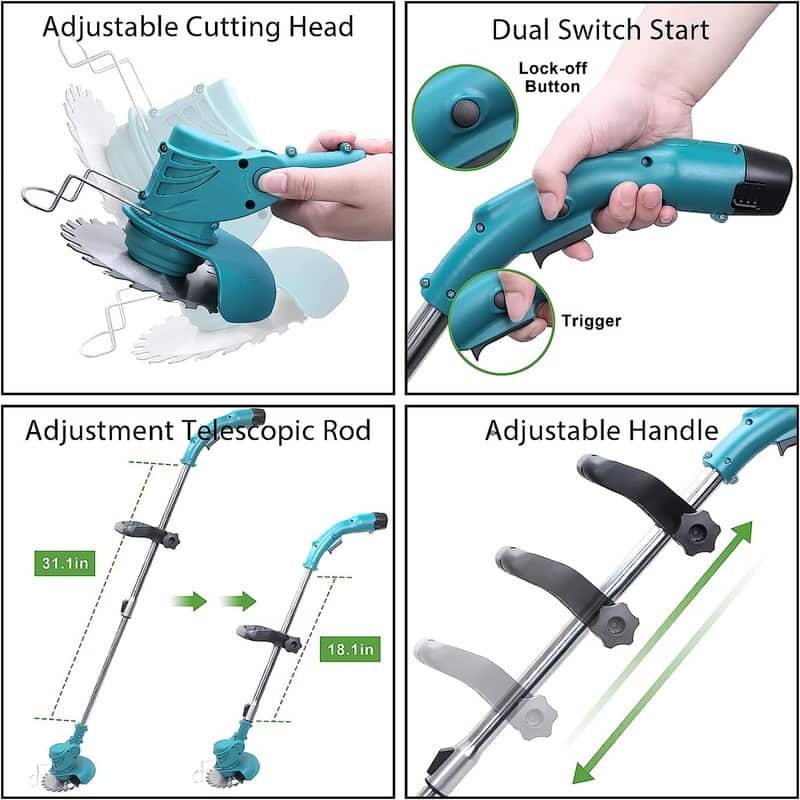 Adjustable Cutting Head

Dual Switch Start

Lock-off Button

Trigger

Adjustment Telescopic Rod

31.1in

18.1in

Adjustable Handle