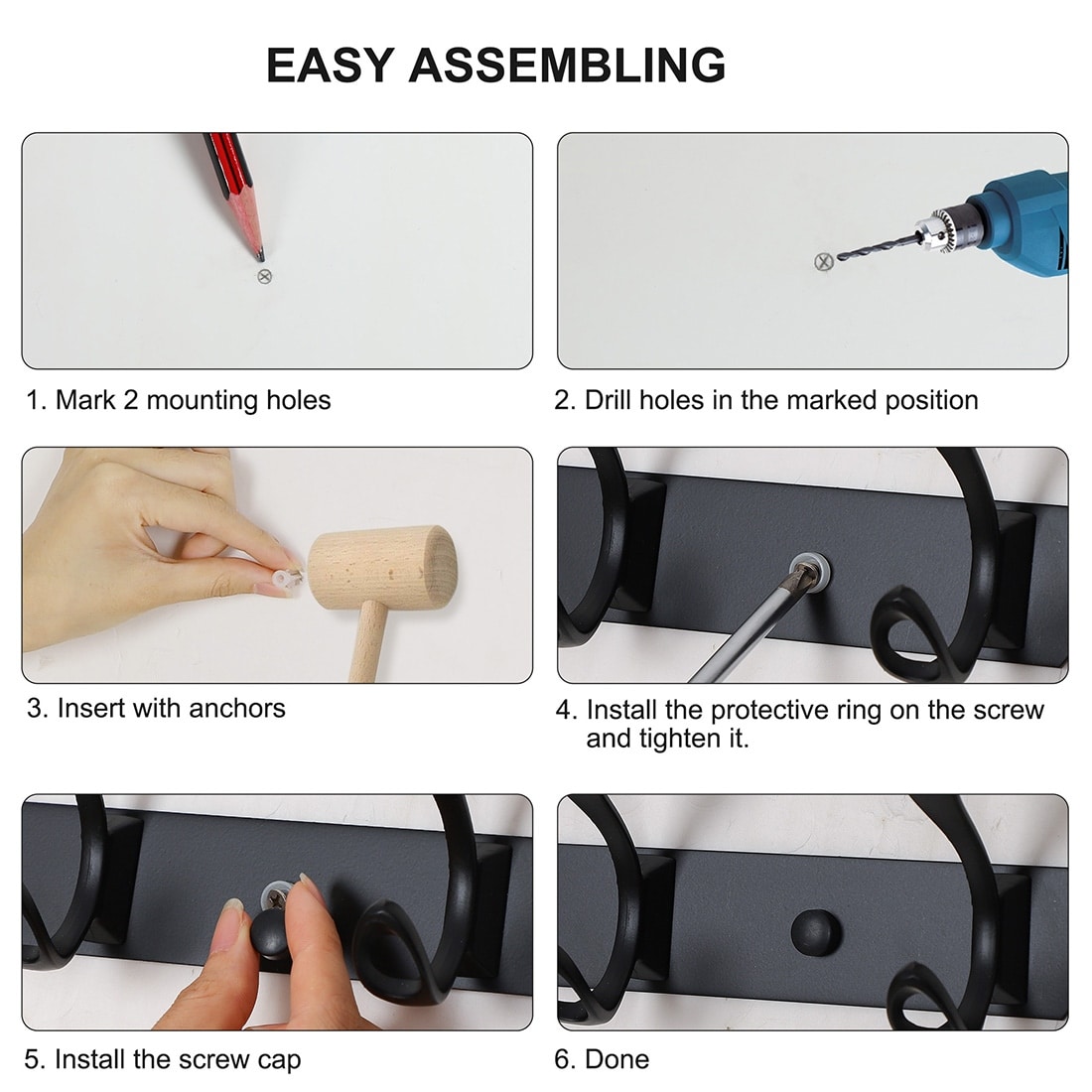 EASY ASSEMBLING

1. Mark 2 mounting holes

2. Drill holes in the marked position

3. Insert with anchors

4. Install the protective ring on the screw and tighten it.

5. Install the screw cap

6. Done