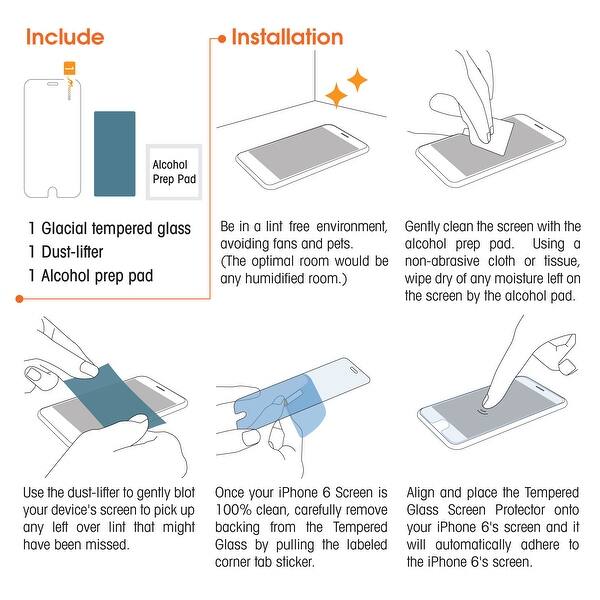 Include

Alcohol Prep Pad

1 Glacial tempered glass
1 Dust-lifter
1 Alcohol prep pad

Installation

Be in a lint free environment, avoiding fans and pets. (The optimal room would be any humidified room.)

Gently clean the screen with the alcohol prep pad. Using a non-abrasive cloth or tissue, wipe dry of any moisture left on the screen by the alcohol pad.

Use the dust-lifter to gently blot your device's screen to pick up any left over lint that might have been missed.

Once your iPhone 6 Screen is 100% clean, carefully remove backing from the Tempered Glass by pulling the labeled corner tab sticker.

Align and place the Tempered Glass Screen Protector onto your iPhone 6's screen and it will automatically adhere to the iPhone 6's screen.