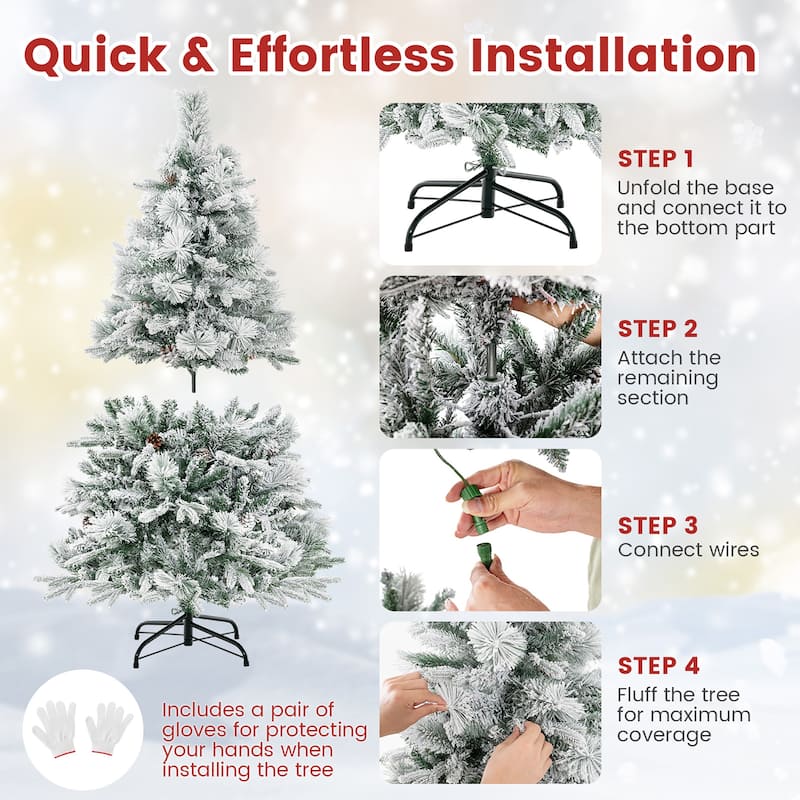 Quick & Effortless Installation

STEP 1
Unfold the base and connect it to the bottom part

STEP 2
Attach the remaining section

STEP 3
Connect wires

STEP 4
Fluff the tree for maximum coverage

Includes a pair of gloves for protecting your hands when installing the tree