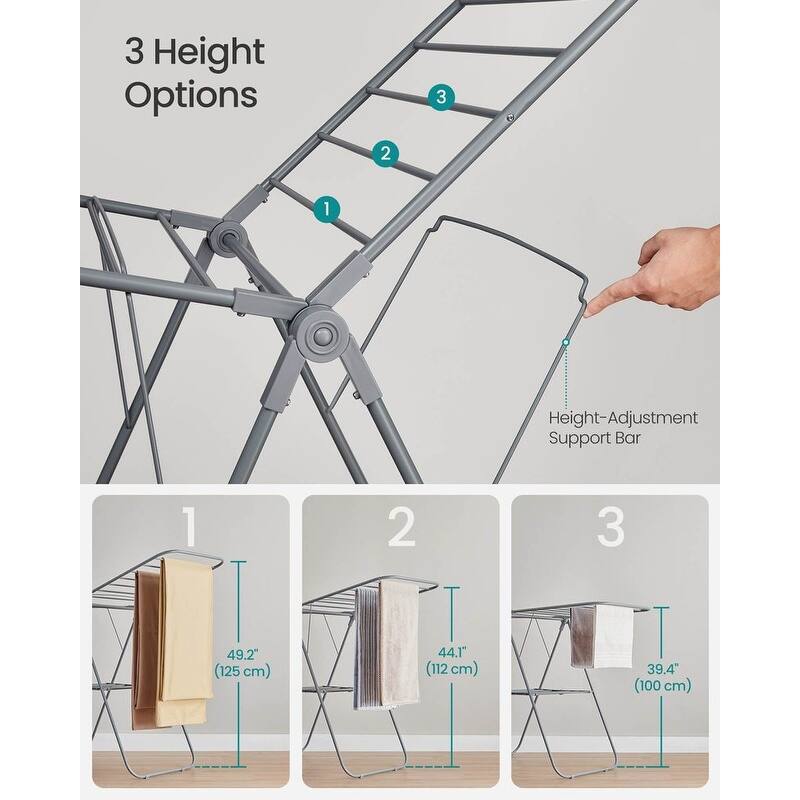 3 Height Options

3

2

1

Height-Adjustment Support Bar

1

49.2" (125 cm)

2

44.1" (112 cm)

3

39.4" (100 cm)