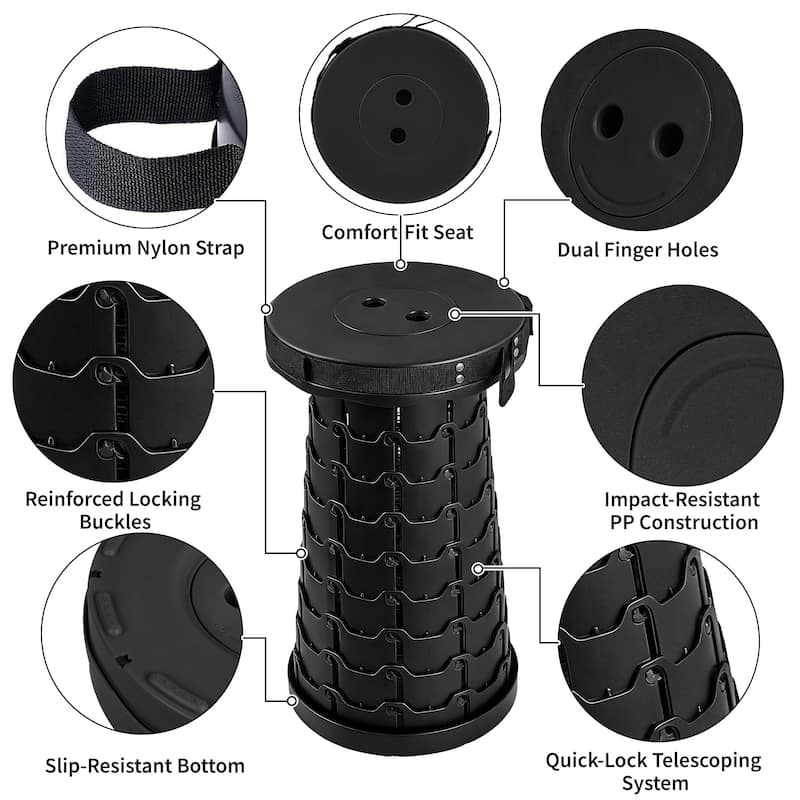 Premium Nylon Strap

Comfort Fit Seat

Dual Finger Holes

Reinforced Locking Buckles

Impact-Resistant PP Construction

Slip-Resistant Bottom

Quick-Lock Telescoping System