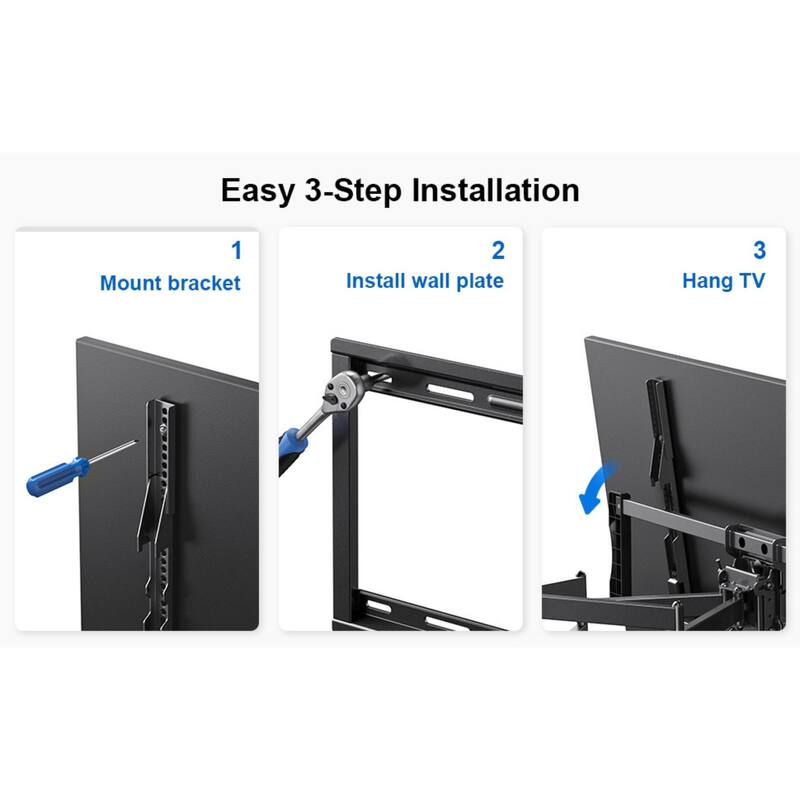 Easy 3-Step Installation

1
Mount bracket

2
Install wall plate

3
Hang TV