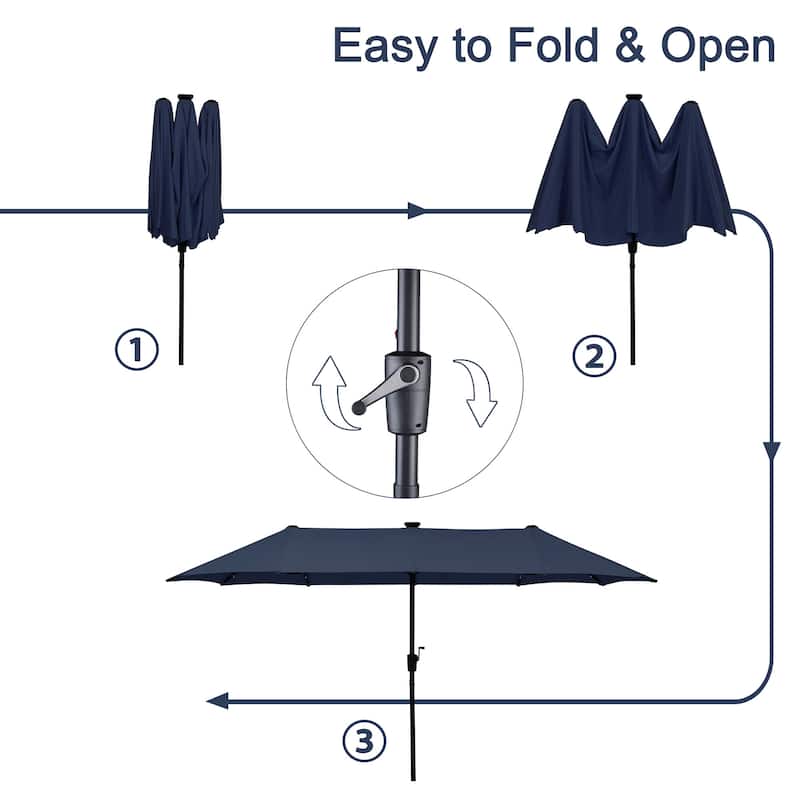 Easy to Fold & Open

①

②

③