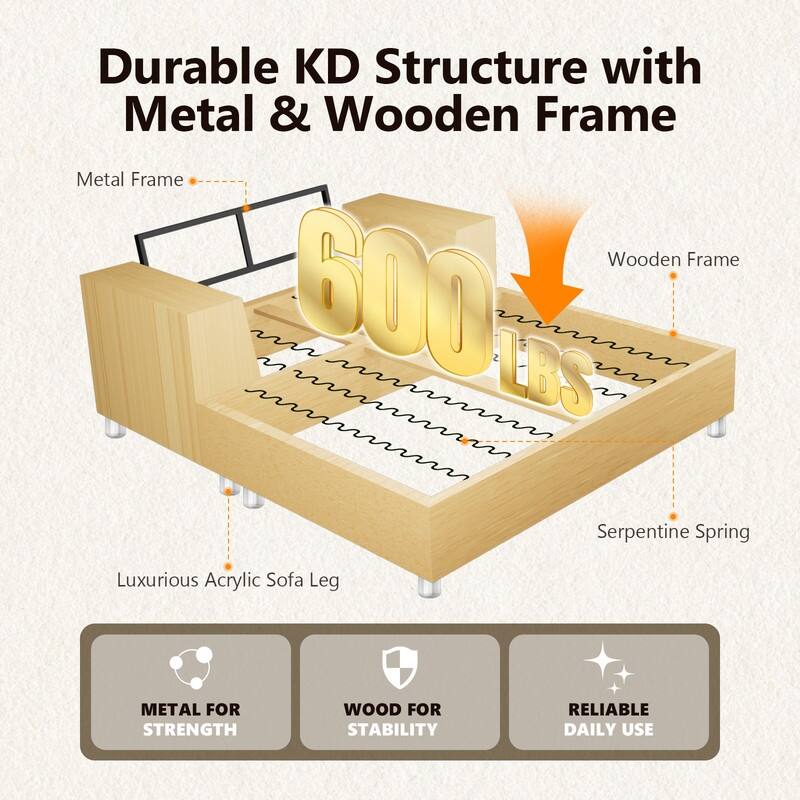 Durable KD Structure with Metal & Wooden Frame

Metal Frame

600 LBS

Wooden Frame

Serpentine Spring

Luxurious Acrylic Sofa Leg

METAL FOR STRENGTH

WOOD FOR STABILITY

RELIABLE DAILY USE