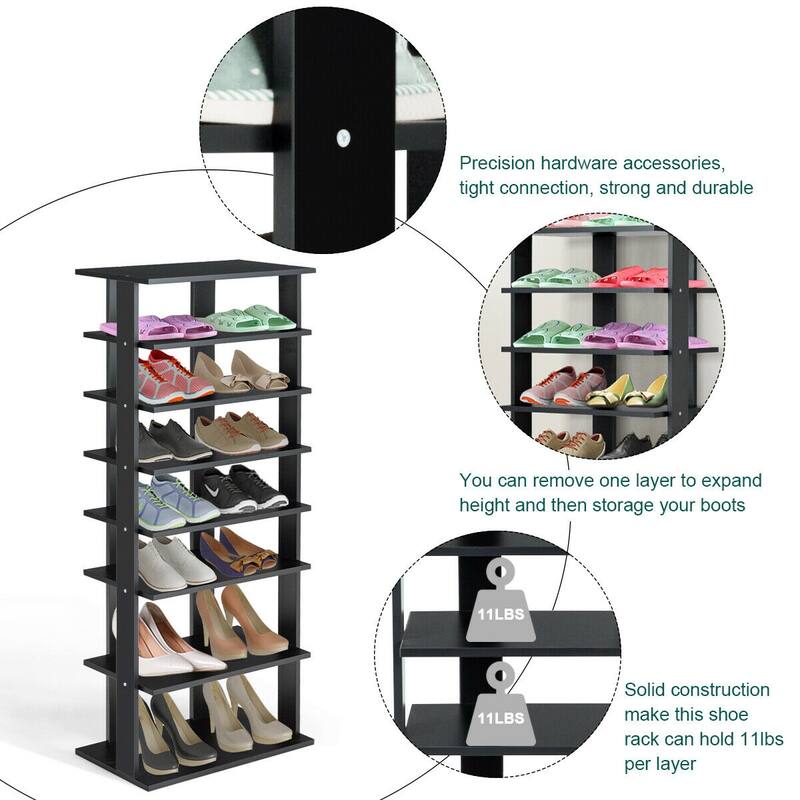 Precision hardware accessories, tight connection, strong and durable

You can remove one layer to expand height and then storage your boots

11LBS

11LBS

Solid construction make this shoe rack can hold 11lbs per layer