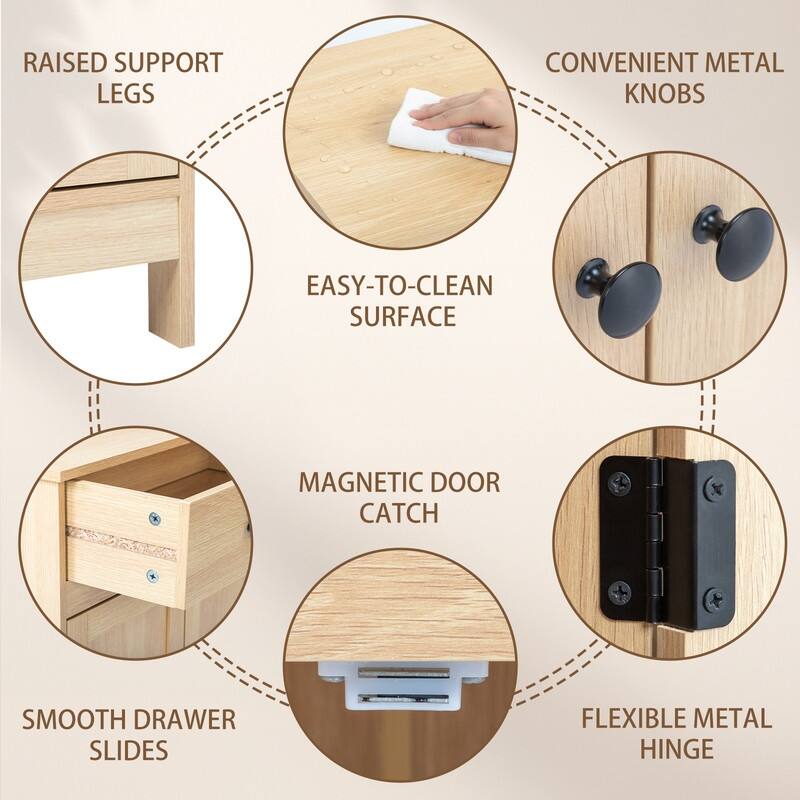 RAISED SUPPORT LEGS

CONVENIENT METAL KNOBS

EASY-TO-CLEAN SURFACE

MAGNETIC DOOR CATCH

SMOOTH DRAWER SLIDES

FLEXIBLE METAL HINGE