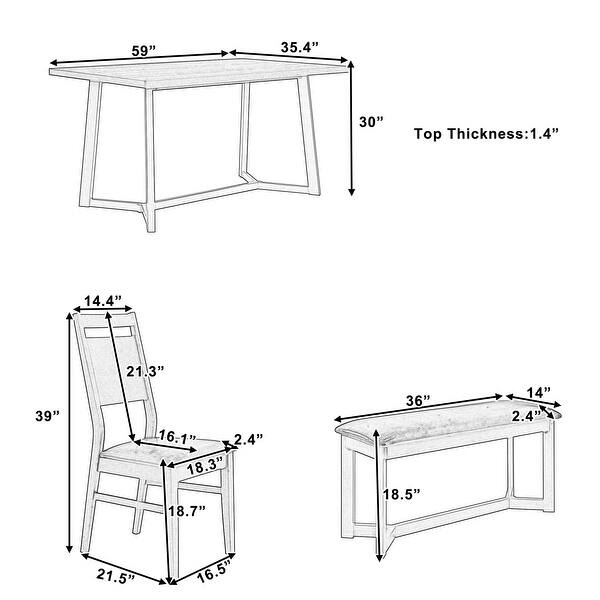 59”
35.4”
30”
Top Thickness:1.4”

14.4”
21.3”
39”
16.1”
2.4”
18.3”
18.7”
21.5”
16.5”

36”
14”
2.4”
18.5”