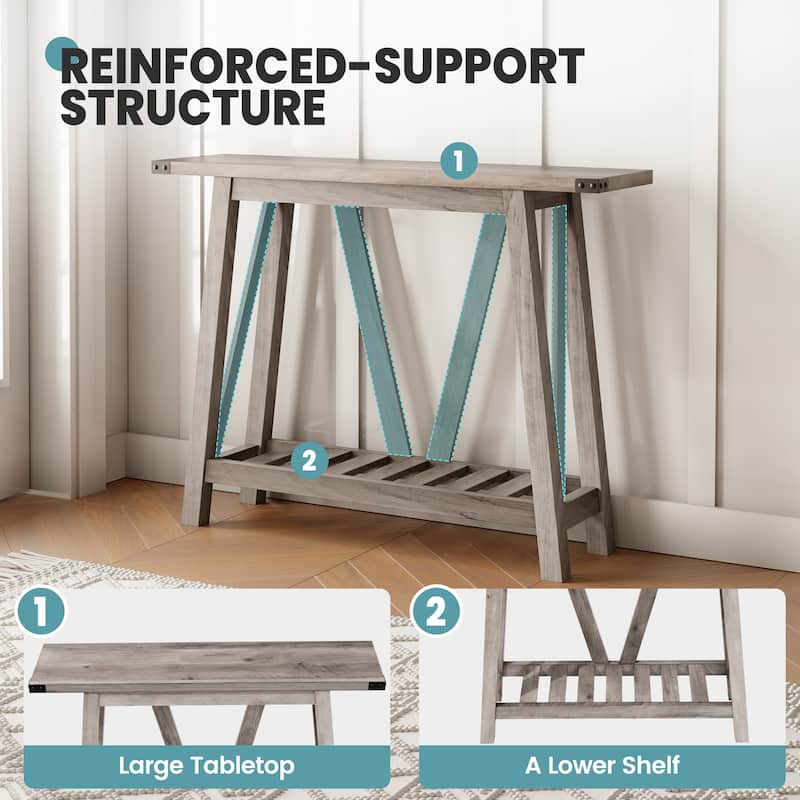 REINFORCED-SUPPORT STRUCTURE

1

2

1

Large Tabletop

2

A Lower Shelf