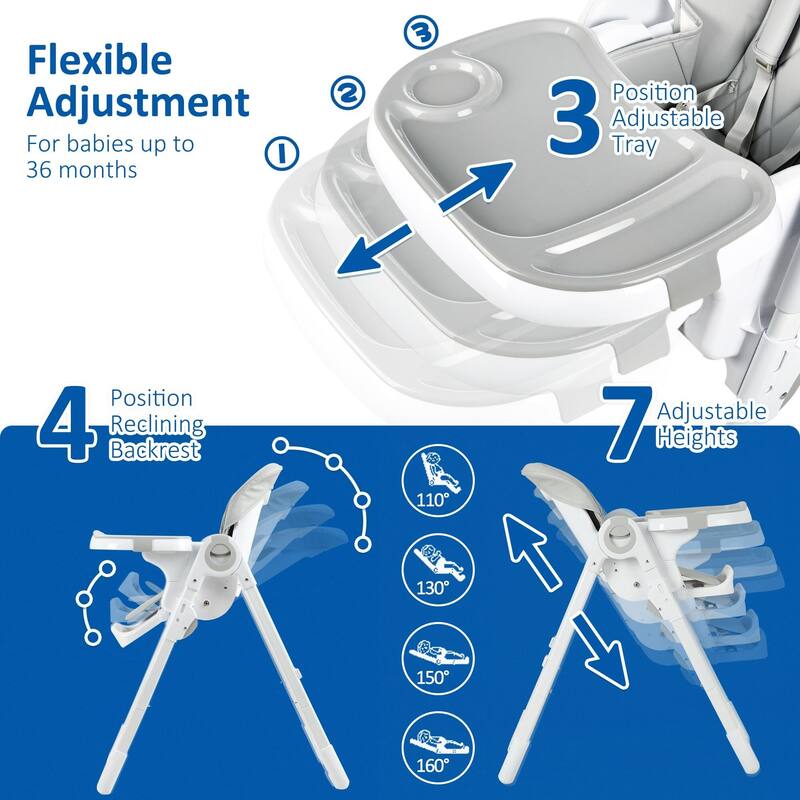 Flexible Adjustment
For babies up to 36 months

③
②
①

3 Position Adjustable Tray

4 Position Reclining Backrest

7 Adjustable Heights

110°
130°
150°
160°