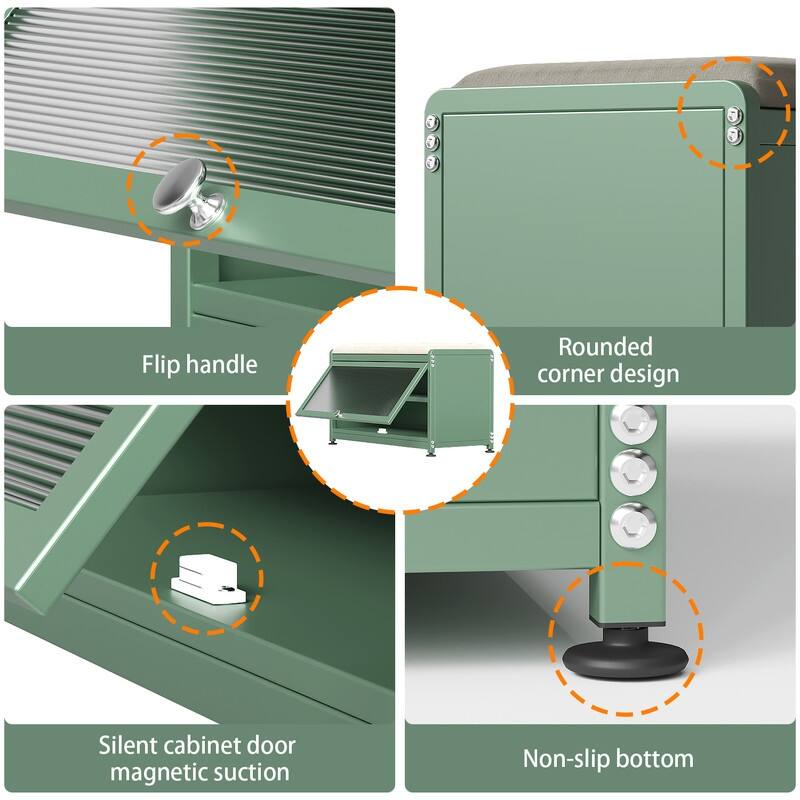 Flip handle

Rounded corner design

Silent cabinet door magnetic suction

Non-slip bottom