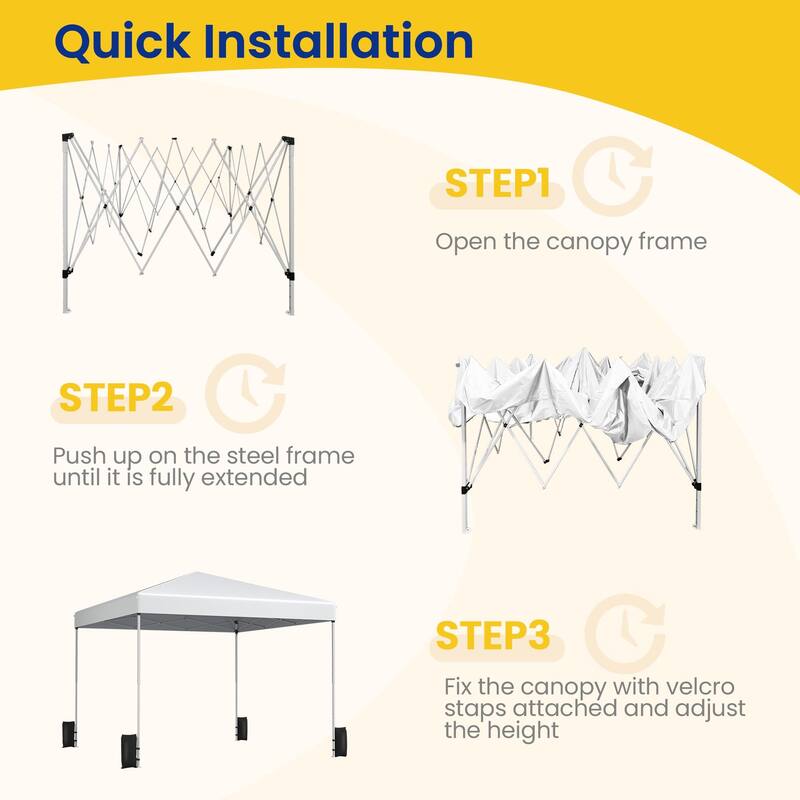 Quick Installation

STEP1

Open the canopy frame

STEP2

Push up on the steel frame until it is fully extended

STEP3

Fix the canopy with velcro staps attached and adjust the height