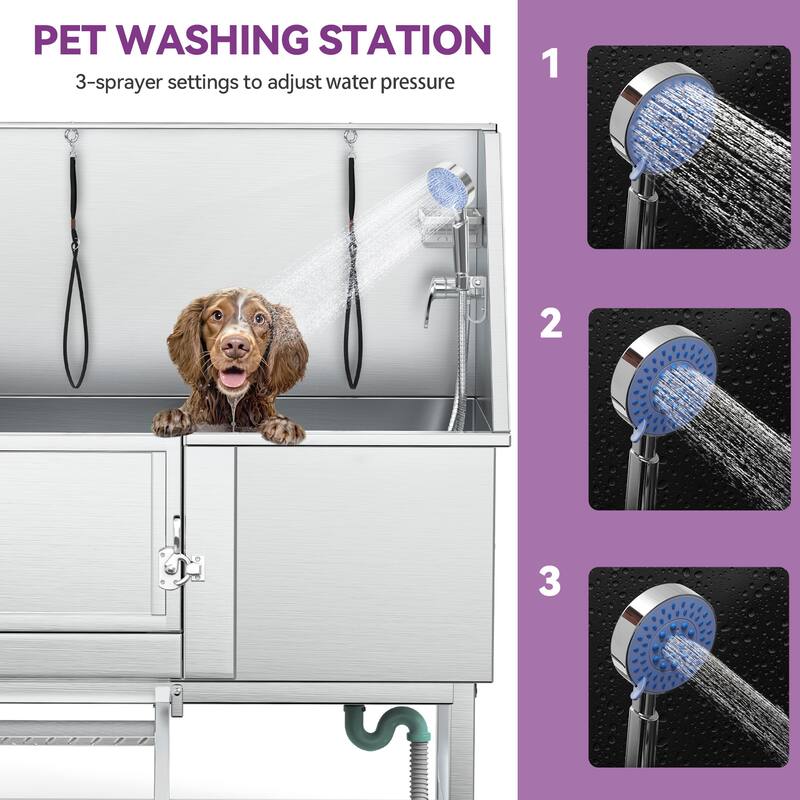 PET WASHING STATION

3-sprayer settings to adjust water pressure

1

2

3