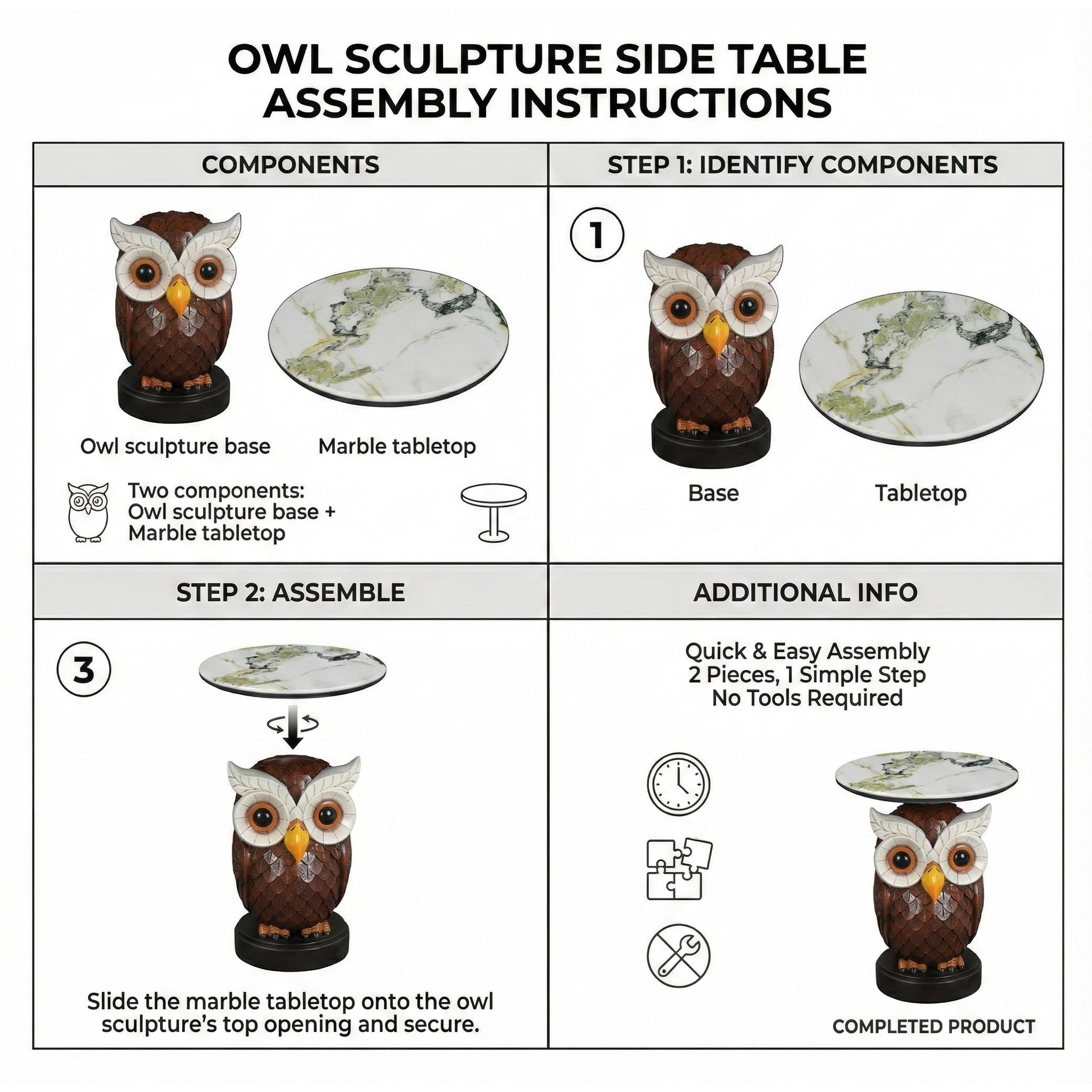 OWL SCULPTURE SIDE TABLE
ASSEMBLY INSTRUCTIONS

COMPONENTS

Owl sculpture base
Marble tabletop

Two components:
Owl sculpture base +
Marble tabletop

STEP 1: IDENTIFY COMPONENTS

1

Base
Tabletop

STEP 2: ASSEMBLE

3

Slide the marble tabletop onto the owl sculpture's top opening and secure.

ADDITIONAL INFO

Quick & Easy Assembly
2 Pieces, 1 Simple Step
No Tools Required

COMPLETED PRODUCT