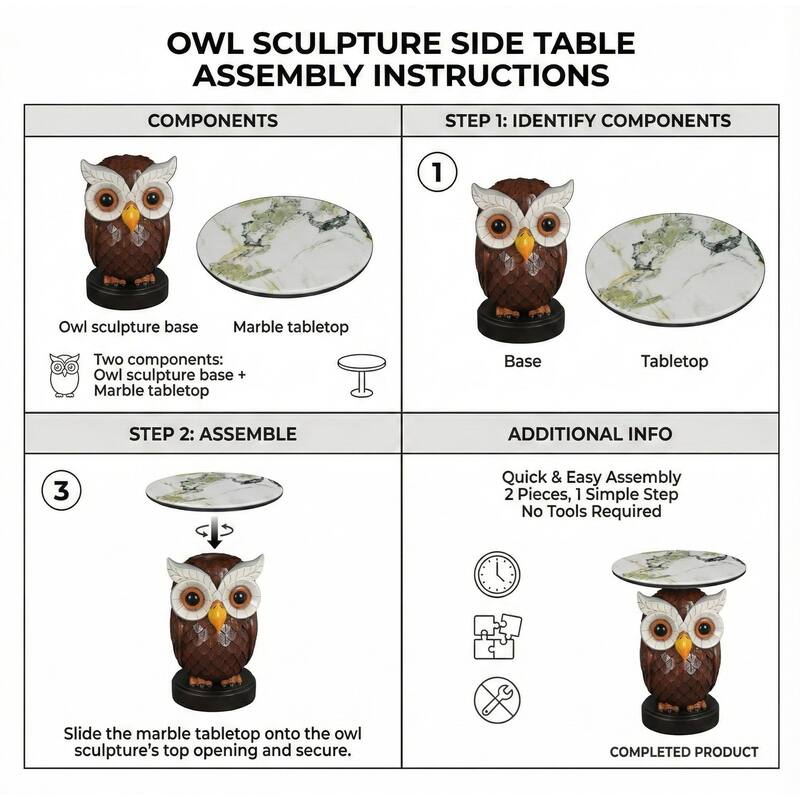 OWL SCULPTURE SIDE TABLE
ASSEMBLY INSTRUCTIONS

COMPONENTS

Owl sculpture base

Marble tabletop

Two components:
Owl sculpture base +
Marble tabletop

STEP 1: IDENTIFY COMPONENTS

1

Base

Tabletop

STEP 2: ASSEMBLE

3

Slide the marble tabletop onto the owl sculpture's top opening and secure.

ADDITIONAL INFO

Quick & Easy Assembly
2 Pieces, 1 Simple Step
No Tools Required

COMPLETED PRODUCT