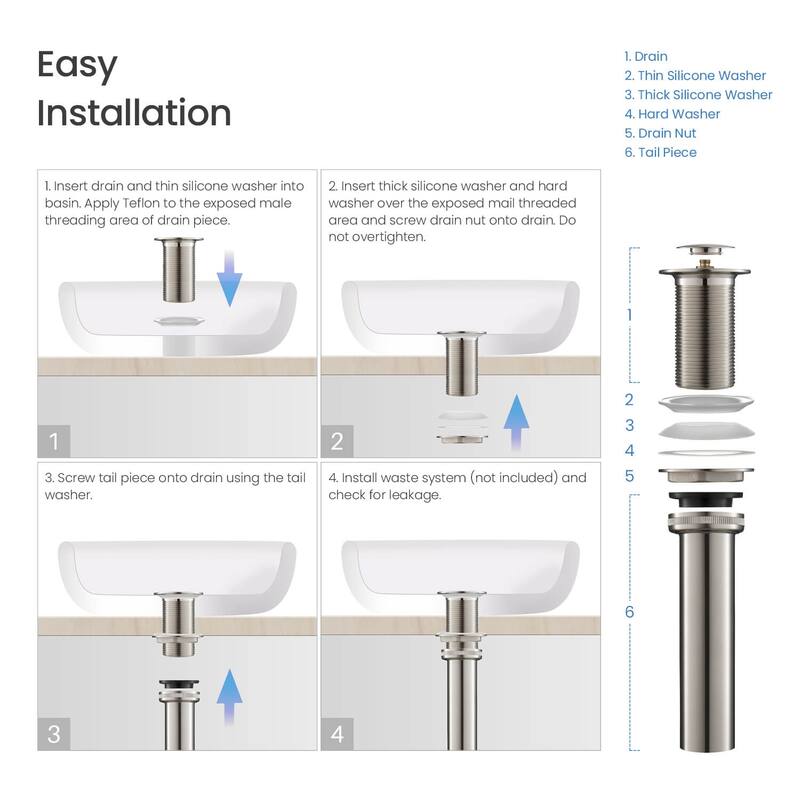 Easy Installation

1. Drain
2. Thin Silicone Washer
3. Thick Silicone Washer
4. Hard Washer
5. Drain Nut
6. Tail Piece

1. Insert drain and thin silicone washer into basin. Apply Teflon to the exposed male threading area of drain piece.

1

2. Insert thick silicone washer and hard washer over the exposed mail threaded area and screw drain nut onto drain. Do not overtighten.

2

3. Screw tail piece onto drain using the tail washer.

3

4. Install waste system (not included) and check for leakage.

4

1
2
3
4
5
6