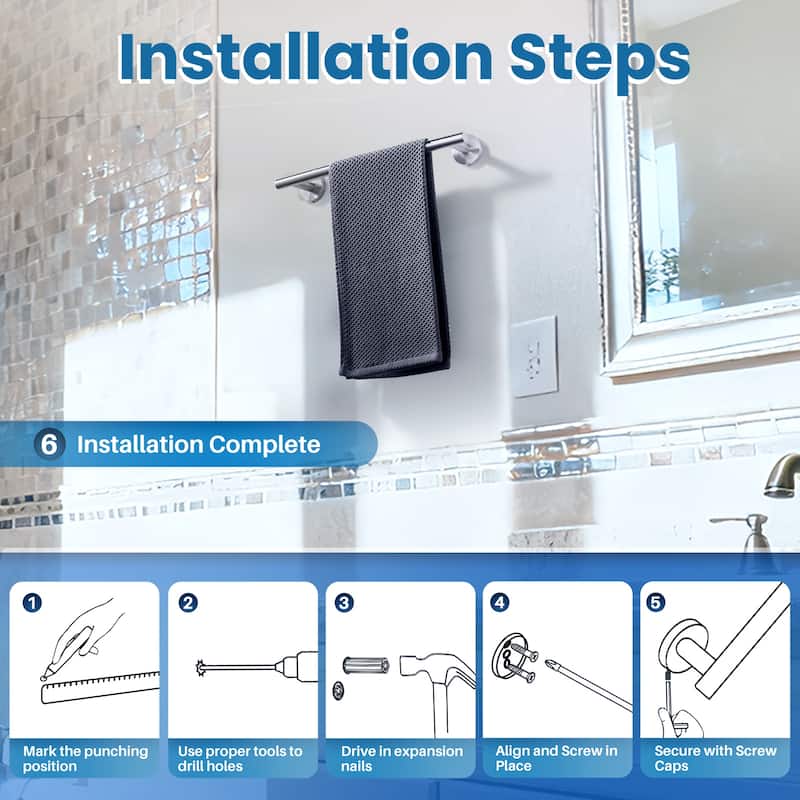 Installation Steps

6 Installation Complete

1
Mark the punching position

2
Use proper tools to drill holes

3
Drive in expansion nails

4
Align and Screw in Place

5
Secure with Screw Caps