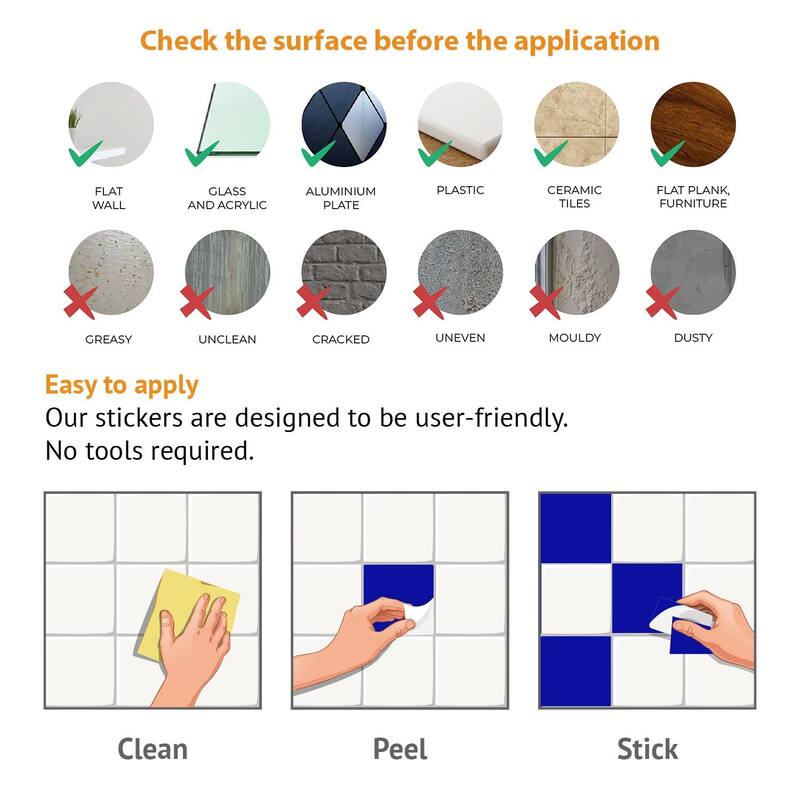 Check the surface before the application

FLAT WALL

GLASS AND ACRYLIC

ALUMINIUM PLATE

PLASTIC

CERAMIC TILES

FLAT PLANK, FURNITURE

GREASY

UNCLEAN

CRACKED

UNEVEN

MOULDY

DUSTY

Easy to apply
Our stickers are designed to be user-friendly.
No tools required.

Clean

Peel

Stick