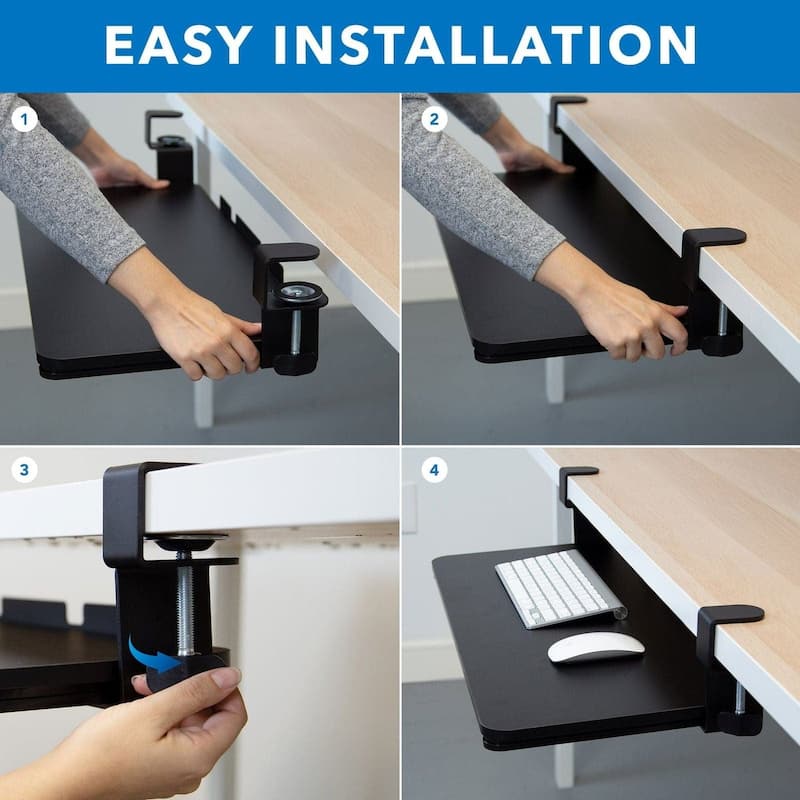 EASY INSTALLATION

1

2

3

4