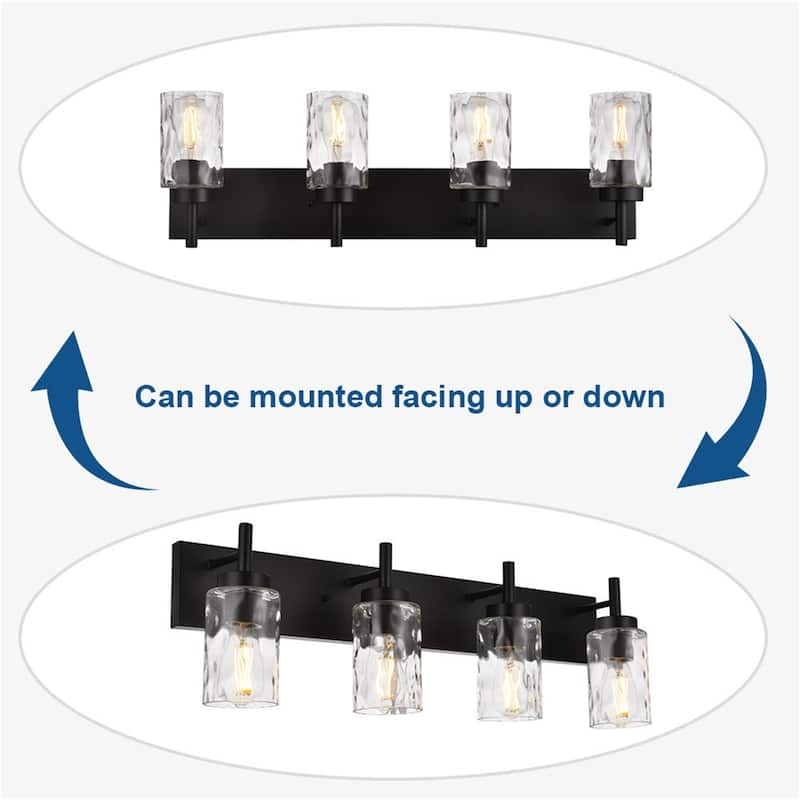 Can be mounted facing up or down