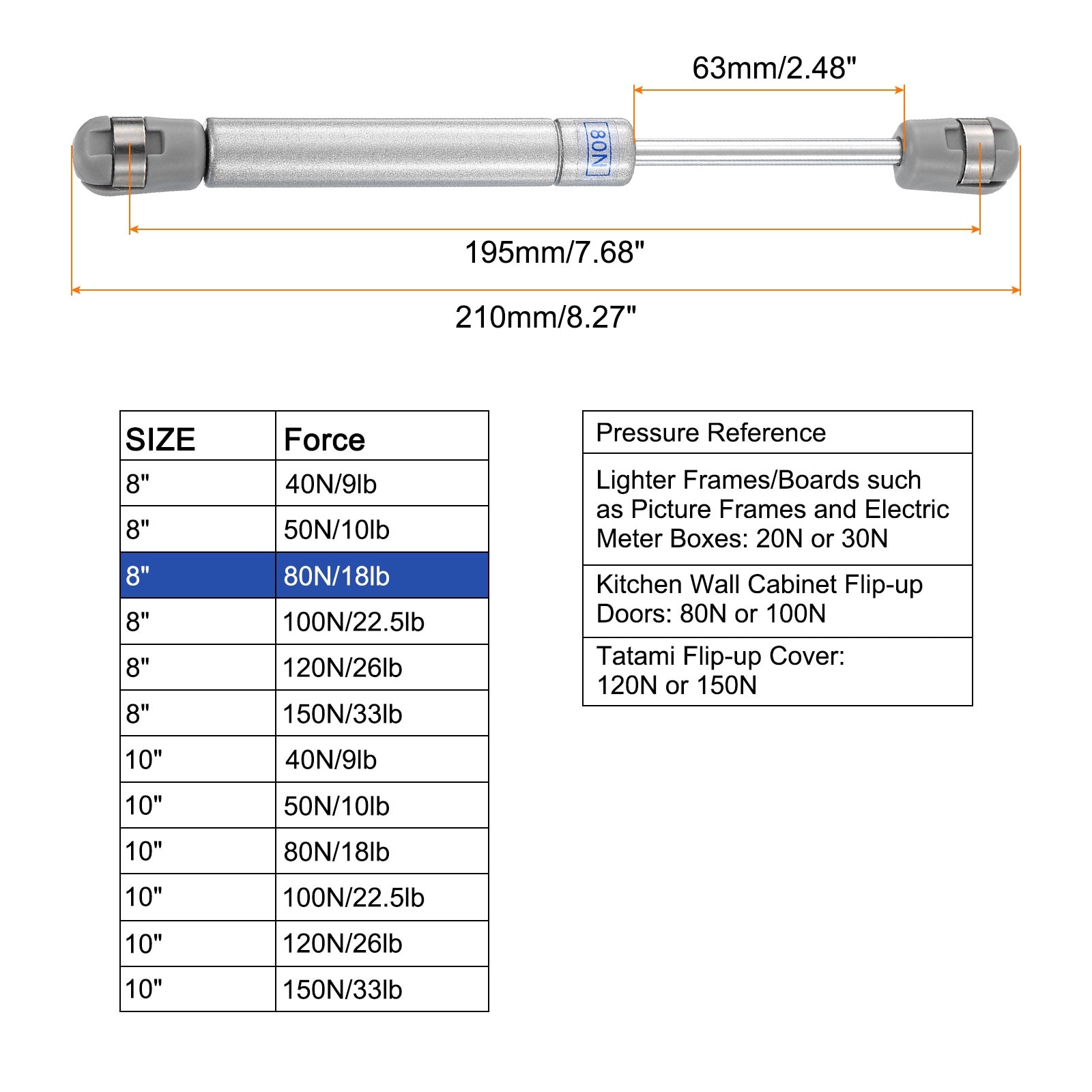 63mm/2.48"

80N

195mm/7.68"

210mm/8.27"

| SIZE | Force |
|---|---|
| 8" | 40N/9lb |
| 8" | 50N/10lb |
| 8" | 80N/18lb |
| 8" | 100N/22.5lb |
| 8" | 120N/26lb |
| 8" | 150N/33lb |
| 10" | 40N/9lb |
| 10" | 50N/10lb |
| 10" | 80N/18lb |
| 10" | 100N/22.5lb |
| 10" | 120N/26lb |
| 10" | 150N/33lb |

| Pressure Reference |
|---|
| Lighter Frames/Boards such as Picture Frames and Electric Meter Boxes: 20N or 30N |
| Kitchen Wall Cabinet Flip-up Doors: 80N or 100N |
| Tatami Flip-up Cover: 120N or 150N |