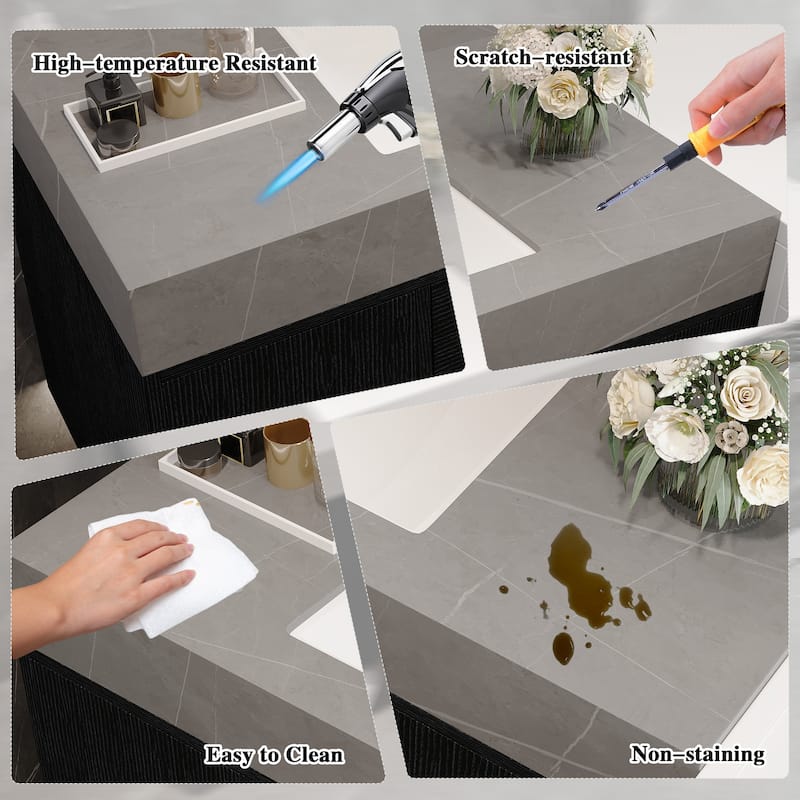 High-temperature Resistant

Scratch-resistant

Easy to Clean

Non-staining