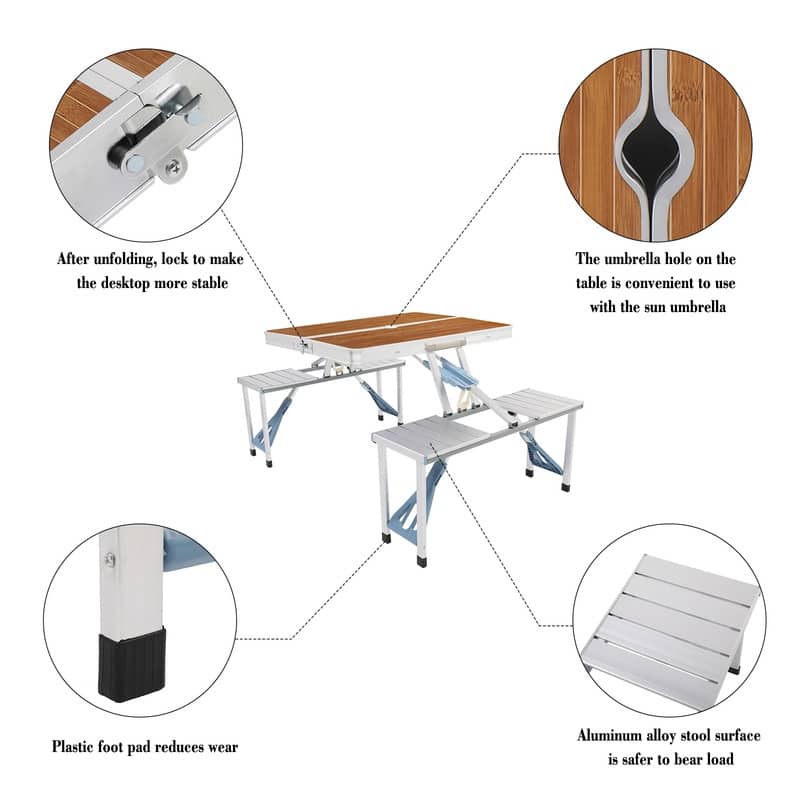 After unfolding, lock to make the desktop more stable

The umbrella hole on the table is convenient to use with the sun umbrella

Plastic foot pad reduces wear

Aluminum alloy stool surface is safer to bear load