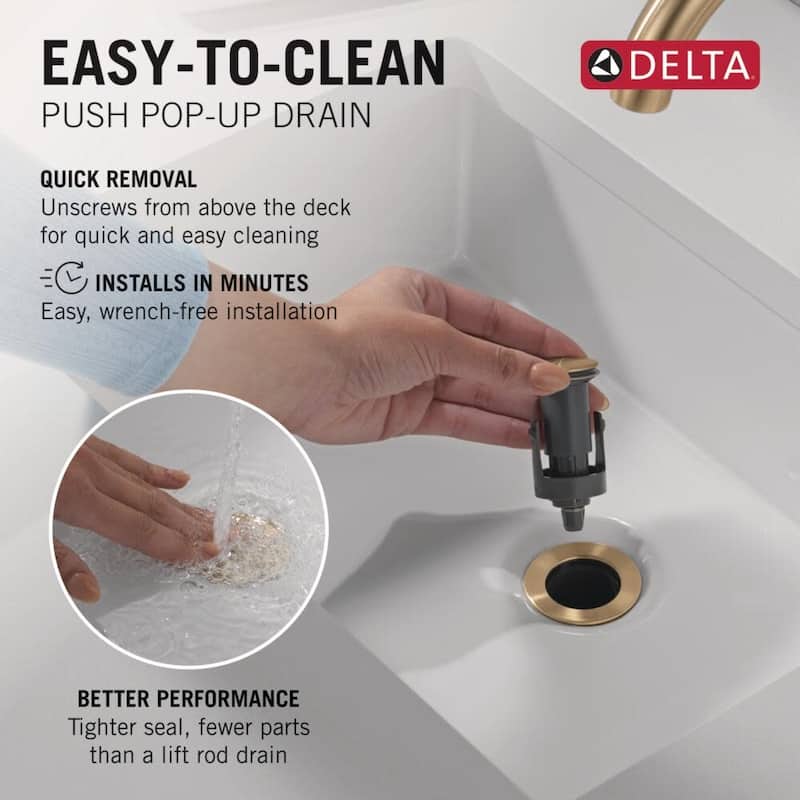 EASY-TO-CLEAN
PUSH POP-UP DRAIN

DELTA

QUICK REMOVAL
Unscrews from above the deck for quick and easy cleaning

INSTALLS IN MINUTES
Easy, wrench-free installation

BETTER PERFORMANCE
Tighter seal, fewer parts than a lift rod drain