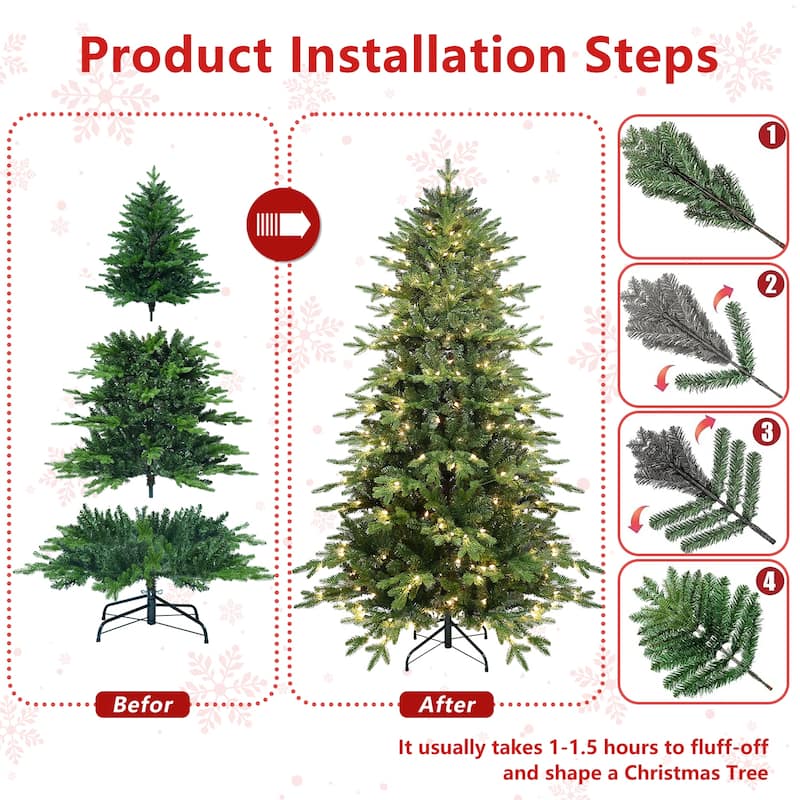 Product Installation Steps

1

2

3

4

Befor

After

It usually takes 1-1.5 hours to fluff-off and shape a Christmas Tree