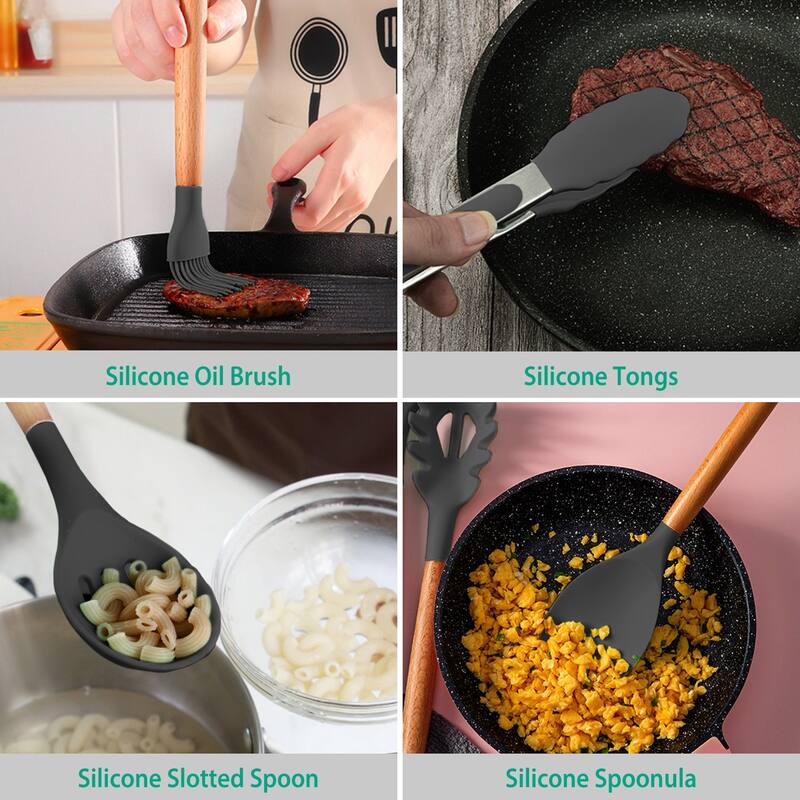 Silicone Oil Brush

Silicone Tongs

Silicone Slotted Spoon

Silicone Spoonula