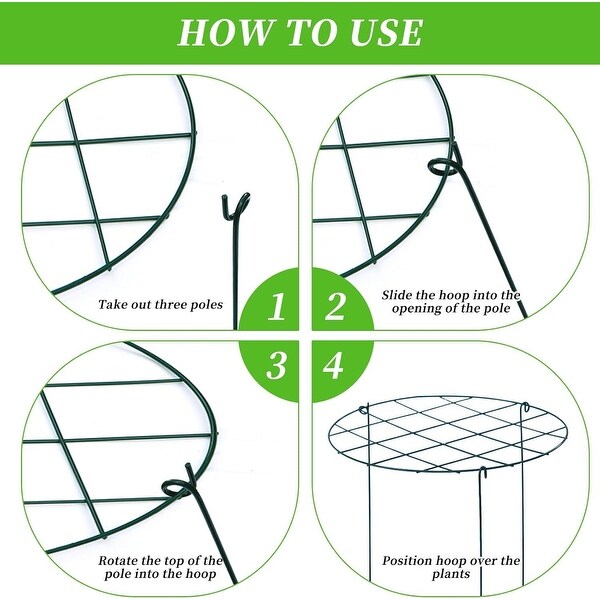 HOW TO USE

Take out three poles

1

2

Slide the hoop into the opening of the pole

3

4

Rotate the top of the pole into the hoop

Position hoop over the plants