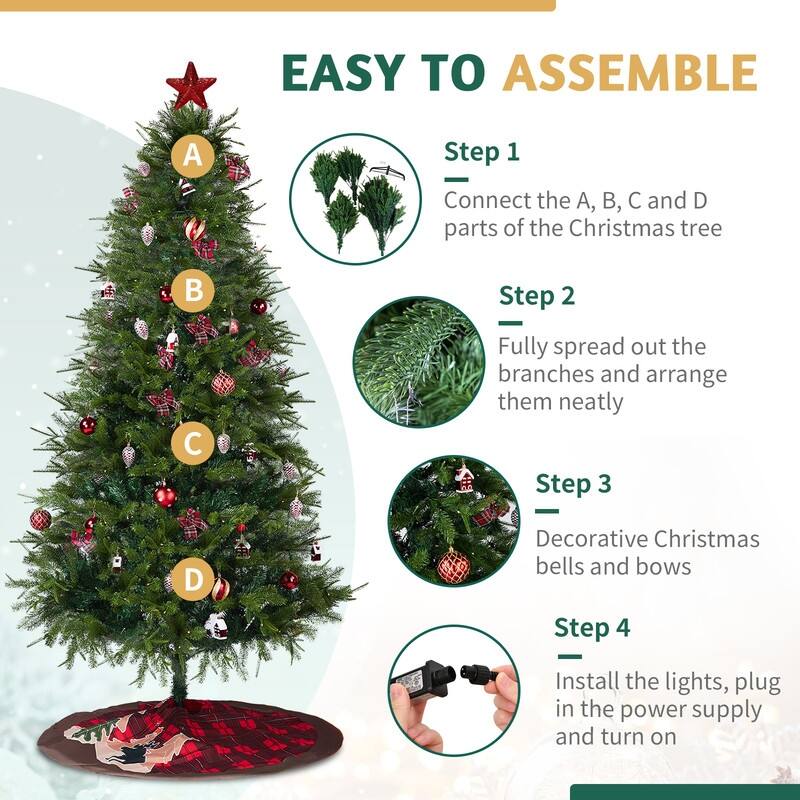 EASY TO ASSEMBLE

A

B

C

D

Step 1

Connect the A, B, C and D parts of the Christmas tree

Step 2

Fully spread out the branches and arrange them neatly

Step 3

Decorative Christmas bells and bows

Step 4

Install the lights, plug in the power supply and turn on