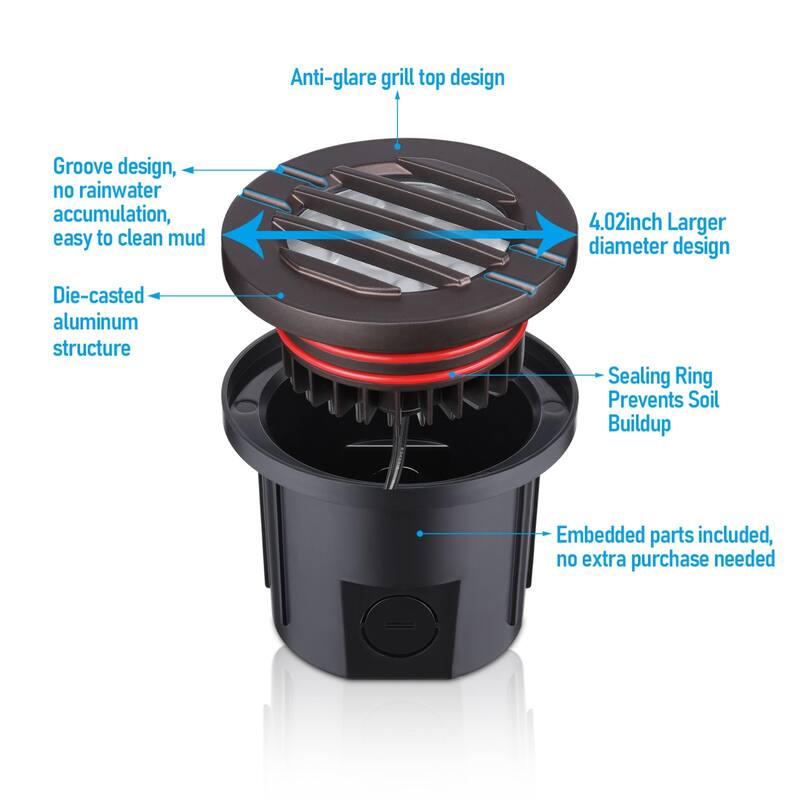 Anti-glare grill top design

Groove design, no rainwater accumulation, easy to clean mud

4.02inch Larger diameter design

Die-casted aluminum structure

Sealing Ring Prevents Soil Buildup

Embedded parts included, no extra purchase needed