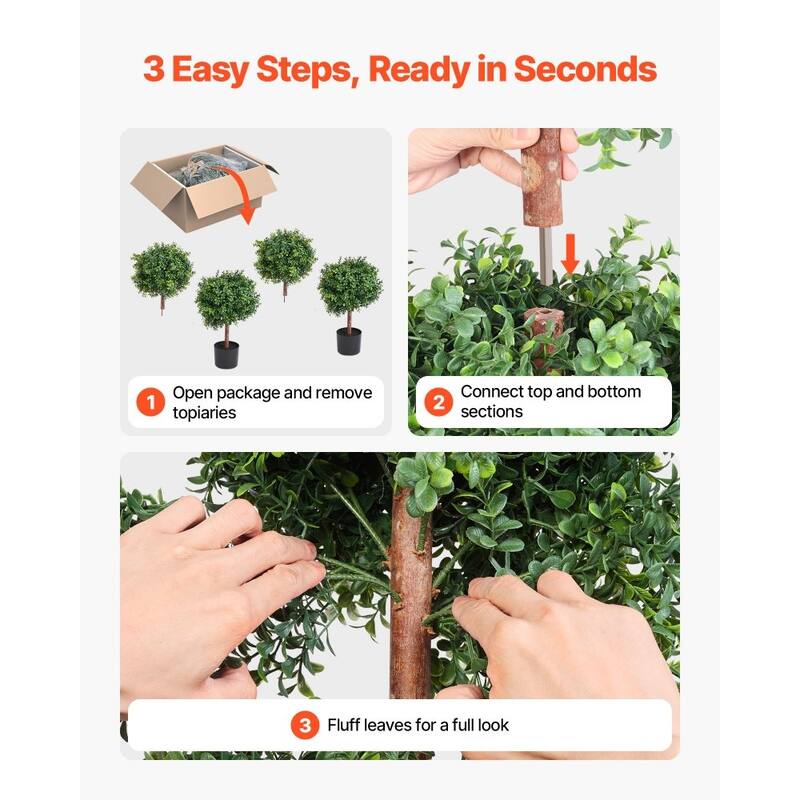 3 Easy Steps, Ready in Seconds

1 Open package and remove topiaries

2 Connect top and bottom sections

3 Fluff leaves for a full look