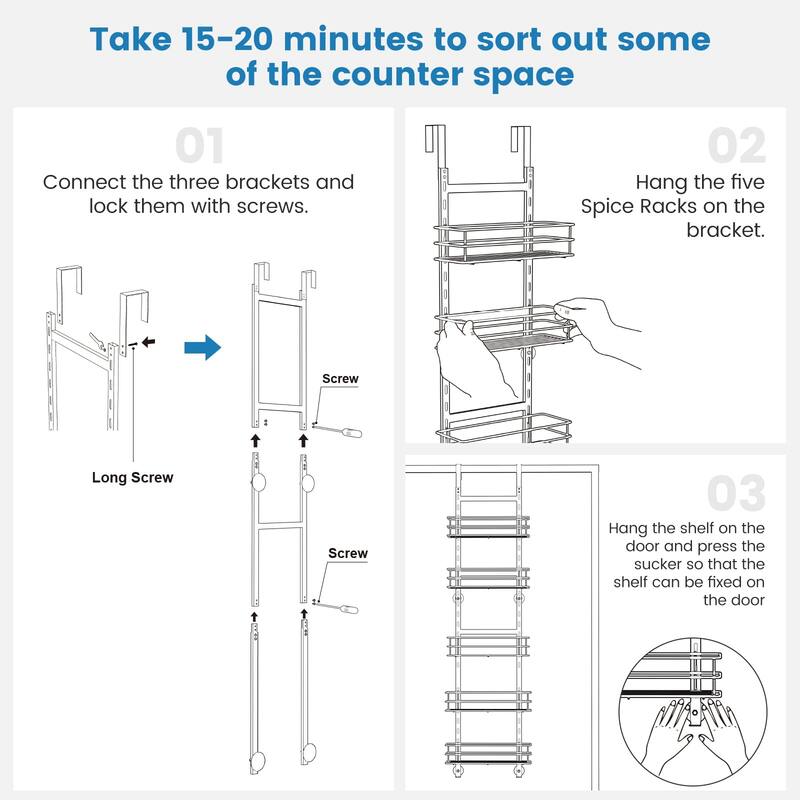 Take 15-20 minutes to sort out some of the counter space

01

Connect the three brackets and lock them with screws.

Long Screw

Screw

Screw

02

Hang the five Spice Racks on the bracket.

03

Hang the shelf on the door and press the sucker so that the shelf can be fixed on the door