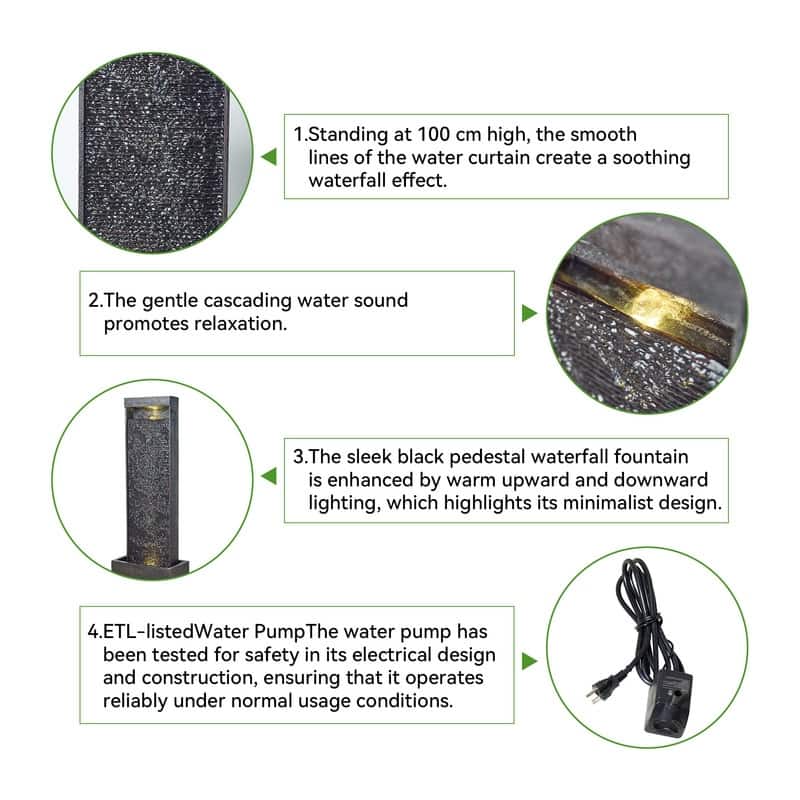 1.Standing at 100 cm high, the smooth lines of the water curtain create a soothing waterfall effect.

2.The gentle cascading water sound promotes relaxation.

3.The sleek black pedestal waterfall fountain is enhanced by warm upward and downward lighting, which highlights its minimalist design.

4.ETL-listedWater PumpThe water pump has been tested for safety in its electrical design and construction, ensuring that it operates reliably under normal usage conditions.