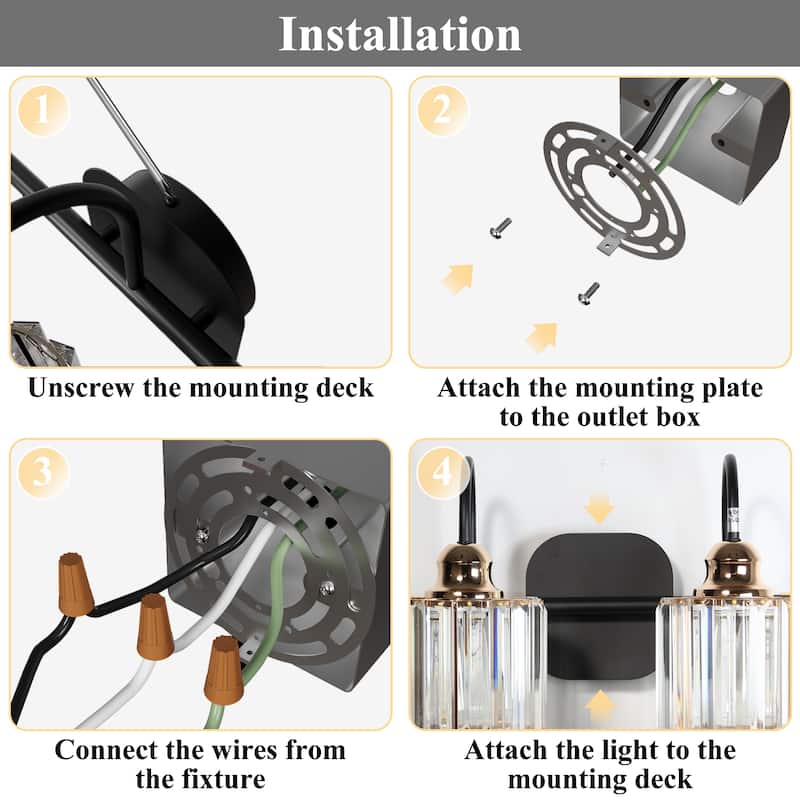 Installation

1

Unscrew the mounting deck

2

Attach the mounting plate to the outlet box

3

Connect the wires from the fixture

4

Attach the light to the mounting deck