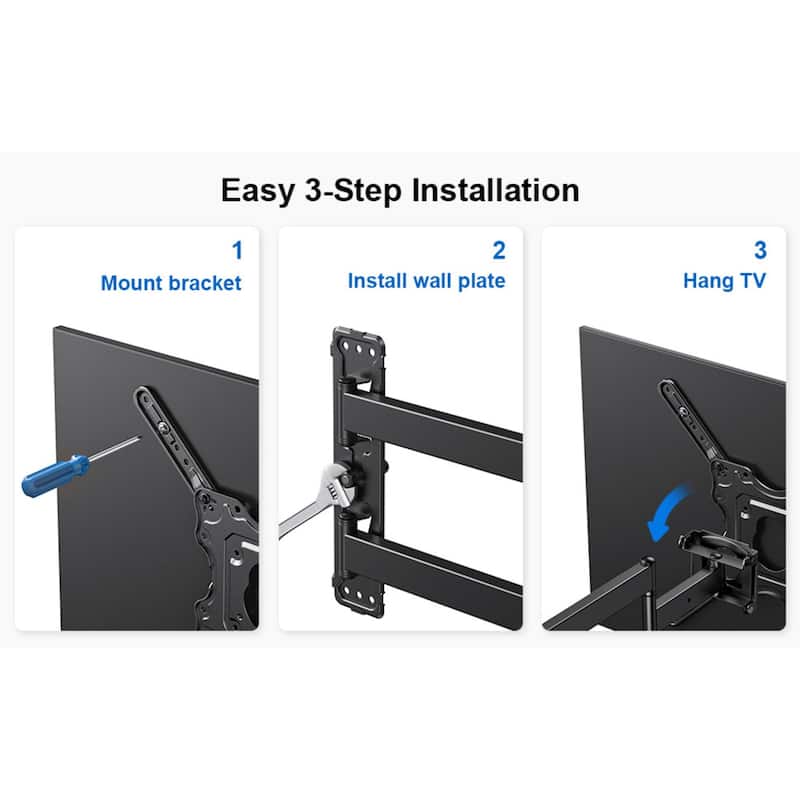 Easy 3-Step Installation

1
Mount bracket

2
Install wall plate

3
Hang TV