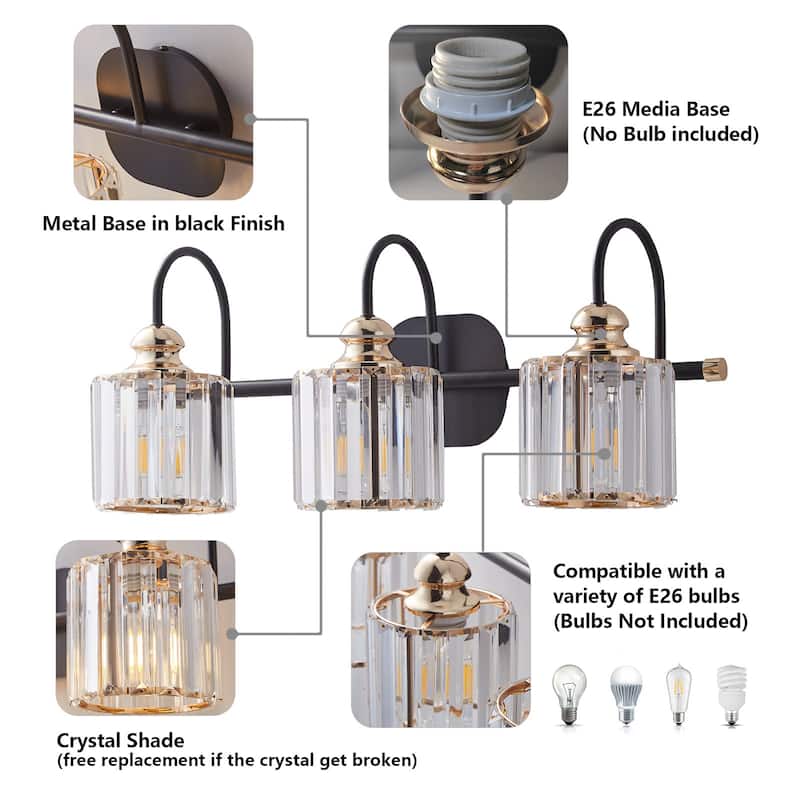 E26 Media Base
(No Bulb included)

Metal Base in black Finish

Compatible with a variety of E26 bulbs
(Bulbs Not Included)

Crystal Shade
(free replacement if the crystal get broken)