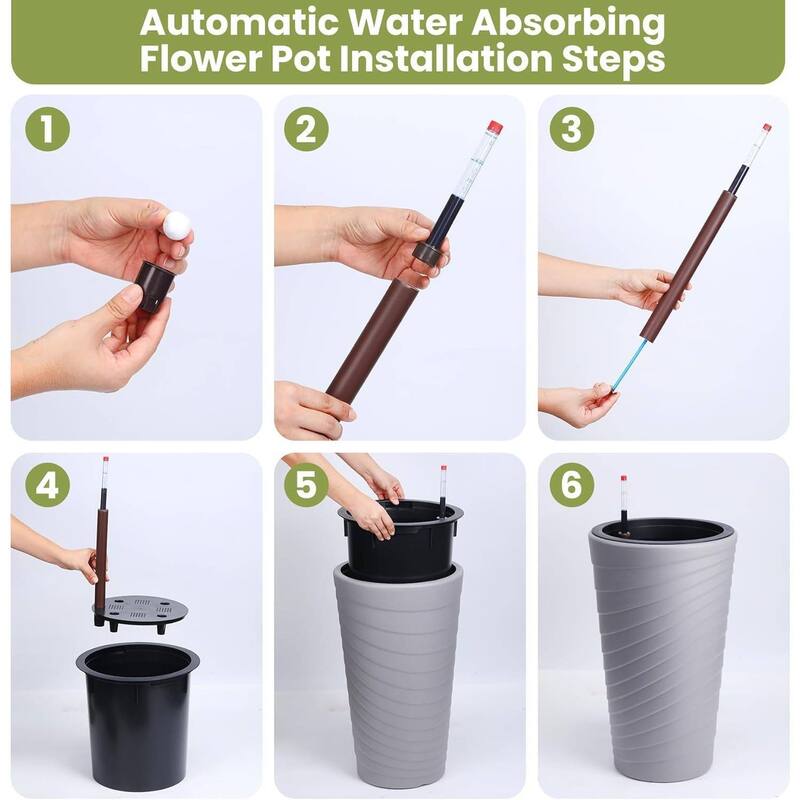 Automatic Water Absorbing Flower Pot Installation Steps

1

2

3

4

5

6