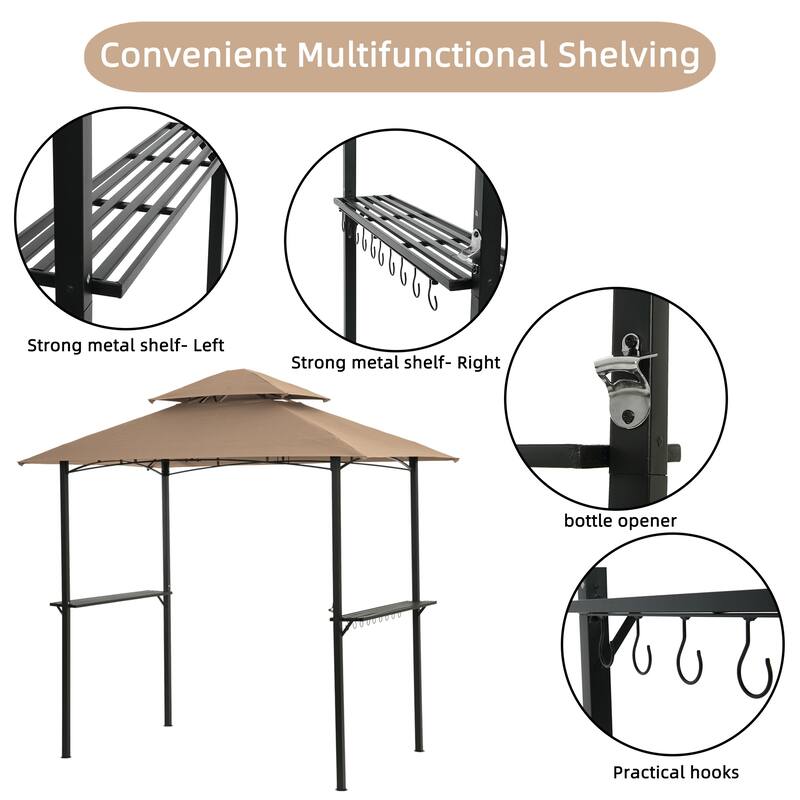 Convenient Multifunctional Shelving

Strong metal shelf- Left

Strong metal shelf- Right

bottle opener

Practical hooks