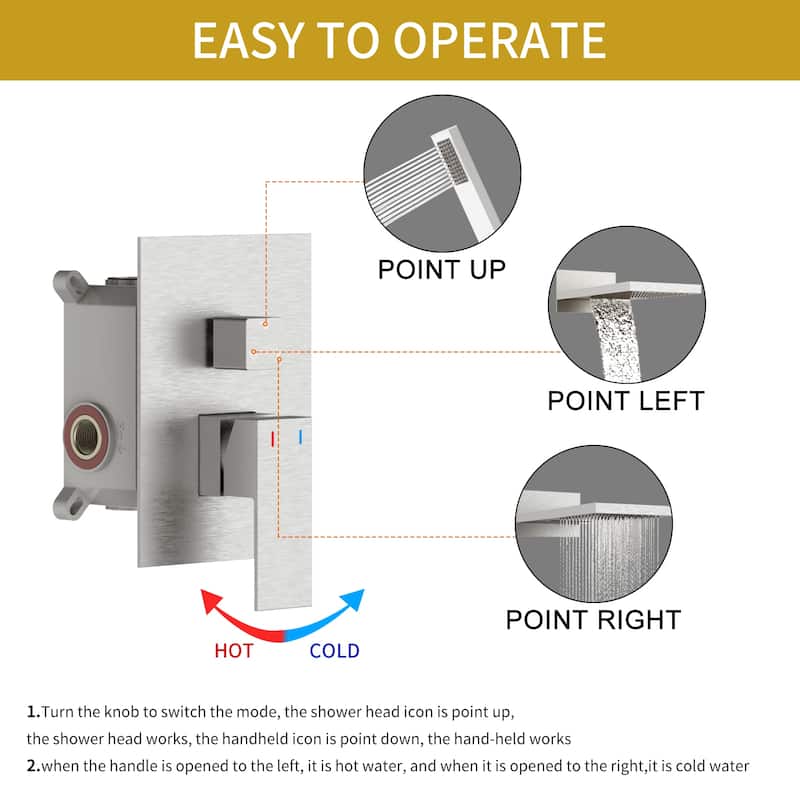 EASY TO OPERATE

POINT UP

POINT LEFT

POINT RIGHT

HOT COLD

1.Turn the knob to switch the mode, the shower head icon is point up, the shower head works, the handheld icon is point down, the hand-held works
2.when the handle is opened to the left, it is hot water, and when it is opened to the right,it is cold water